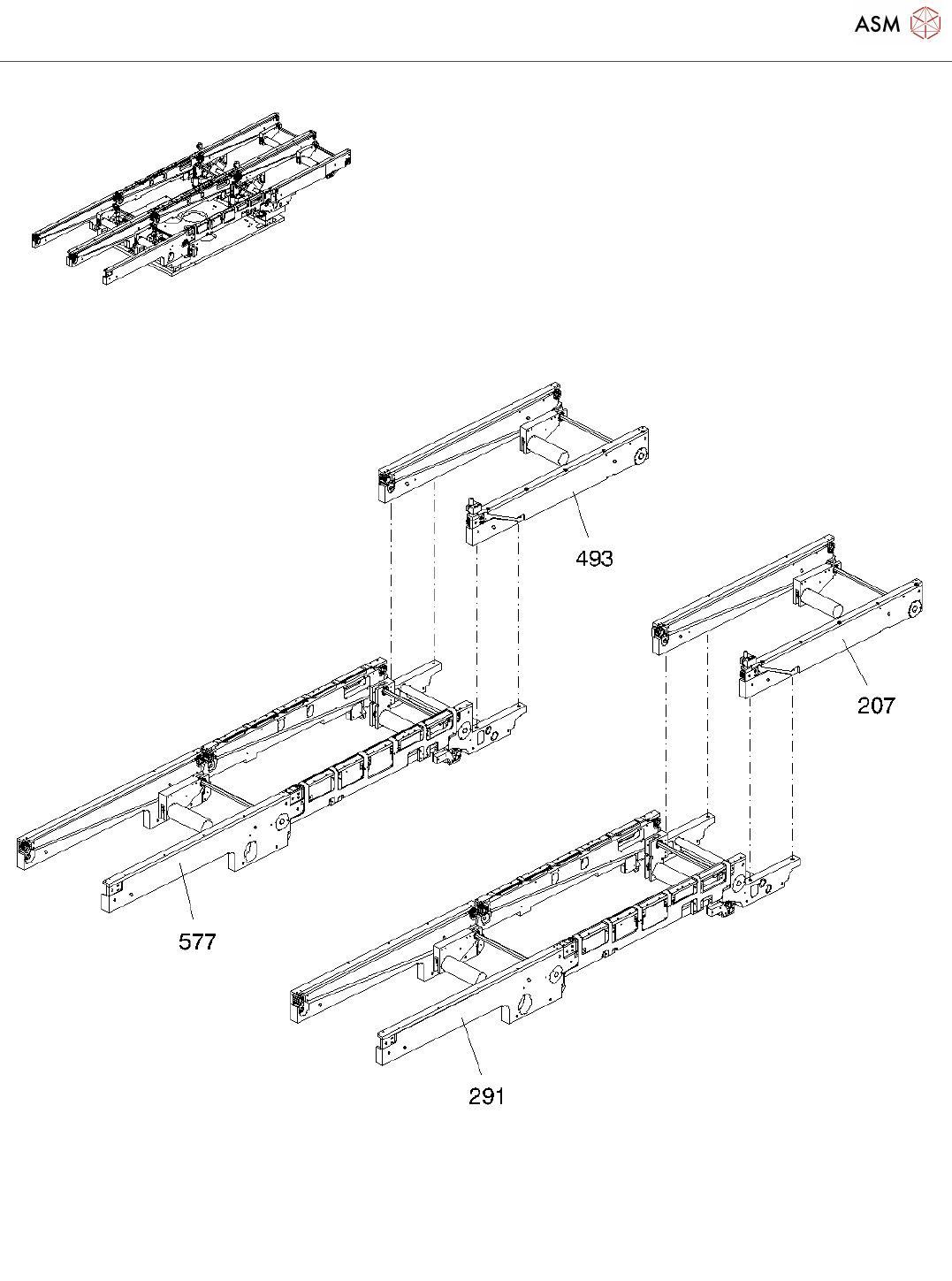 ASM

493

207

577

291