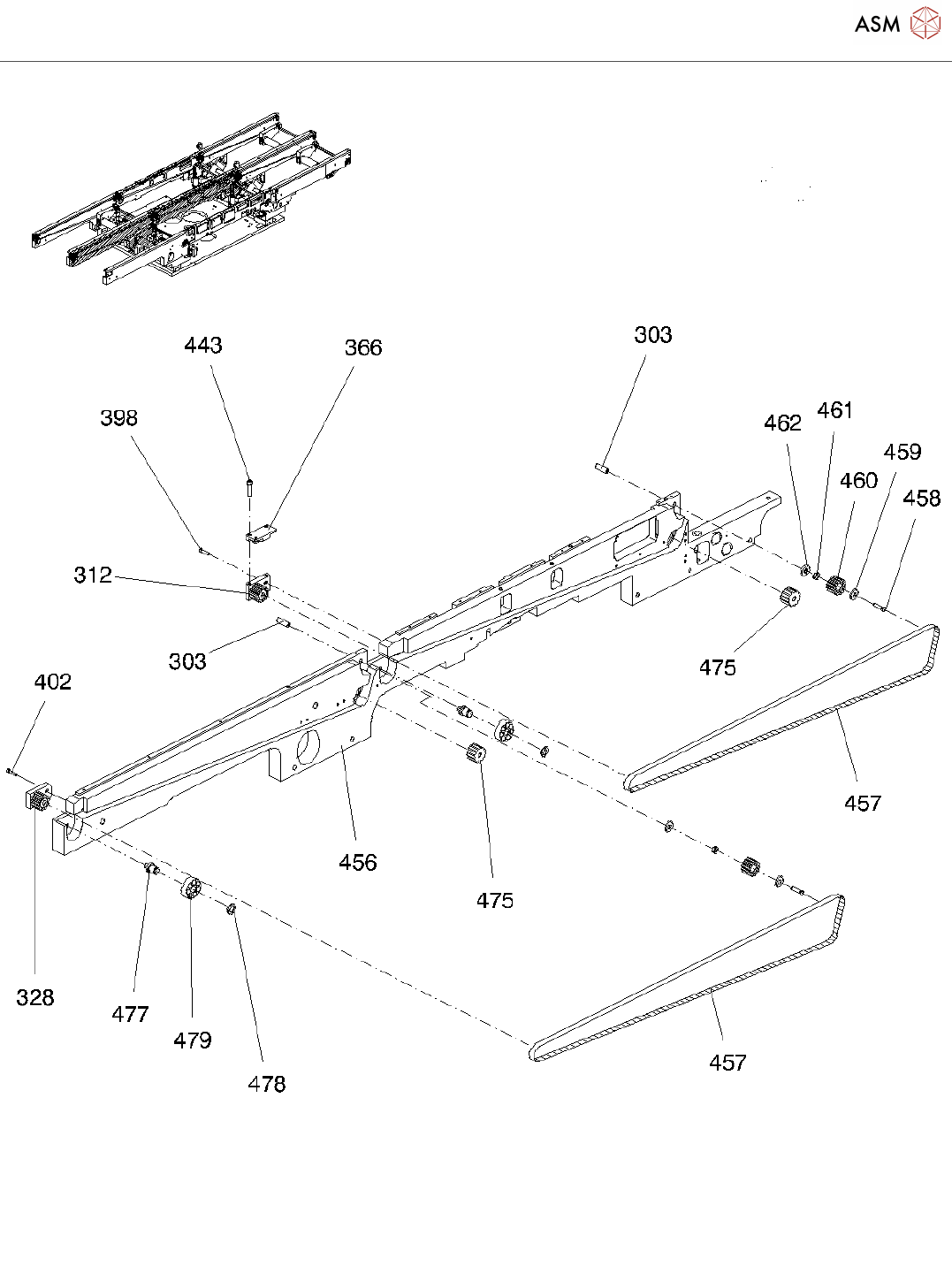 ASM

443
366
303
398
462
461
459
460
458
312
303
475
402
457
456
475
328
477
479
478
457