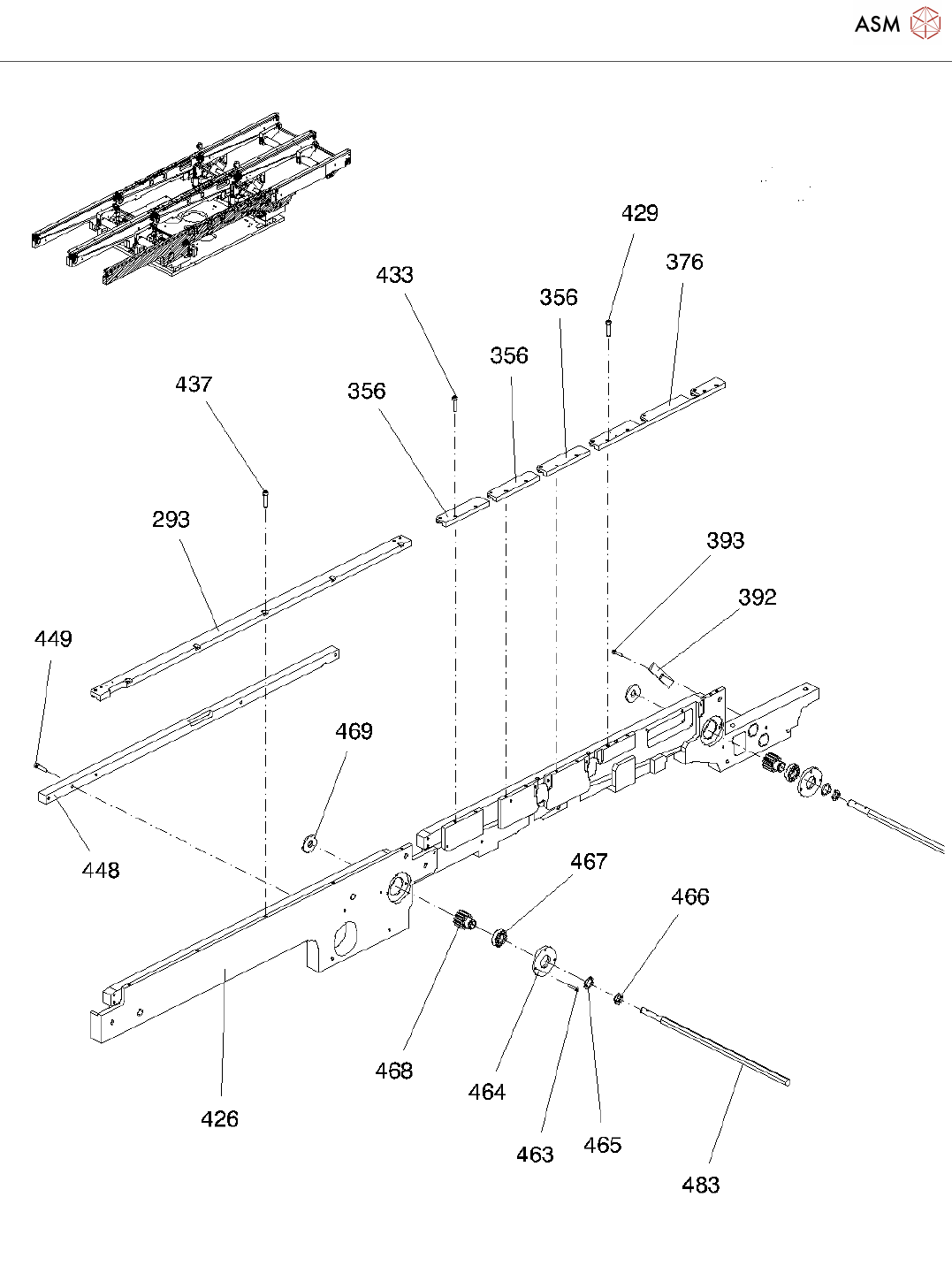 ASM

429
376
433
356
356
356
437
293
393
392
449
469
448
467
466
468
464
426
463
465
483