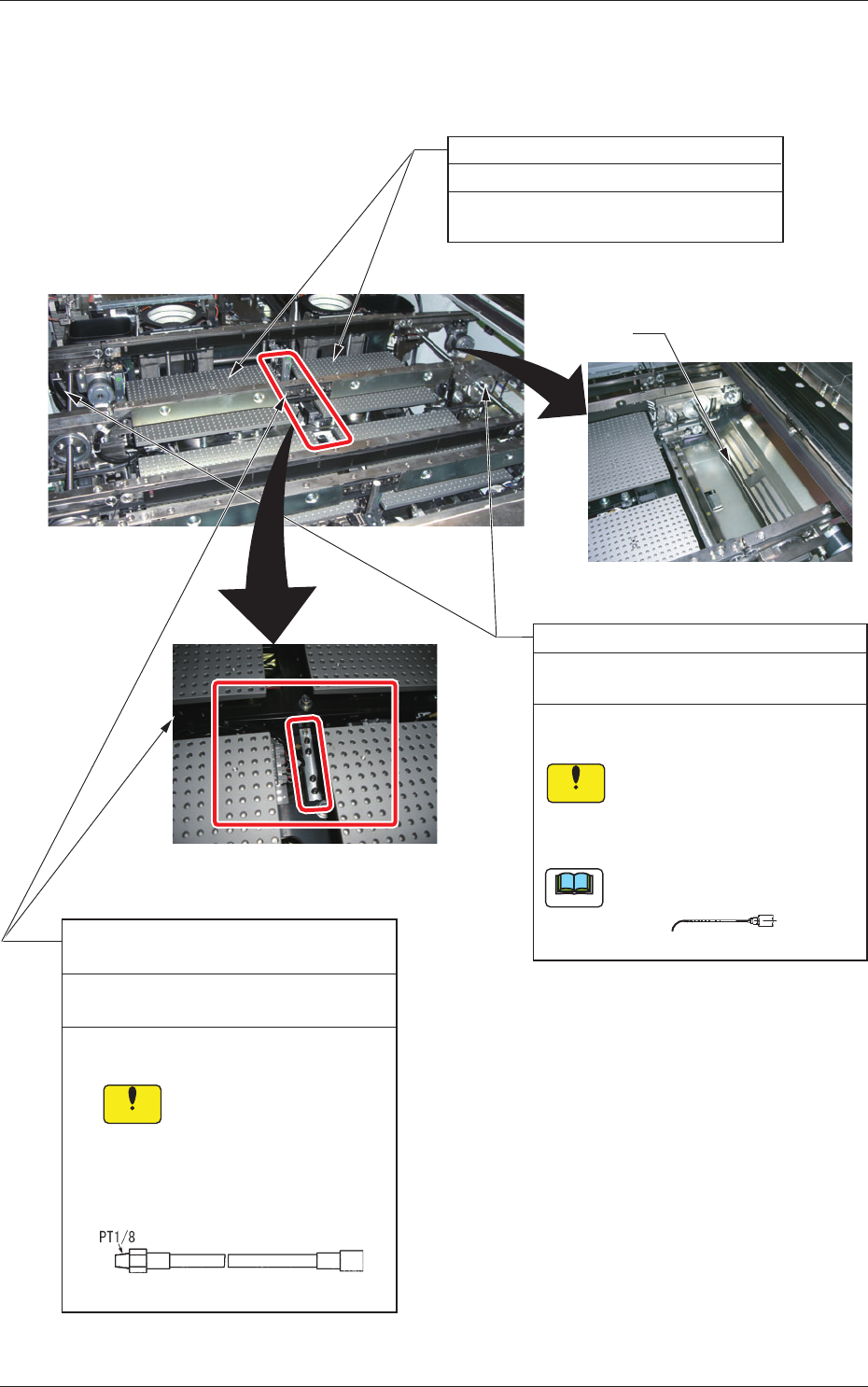 PT1/8