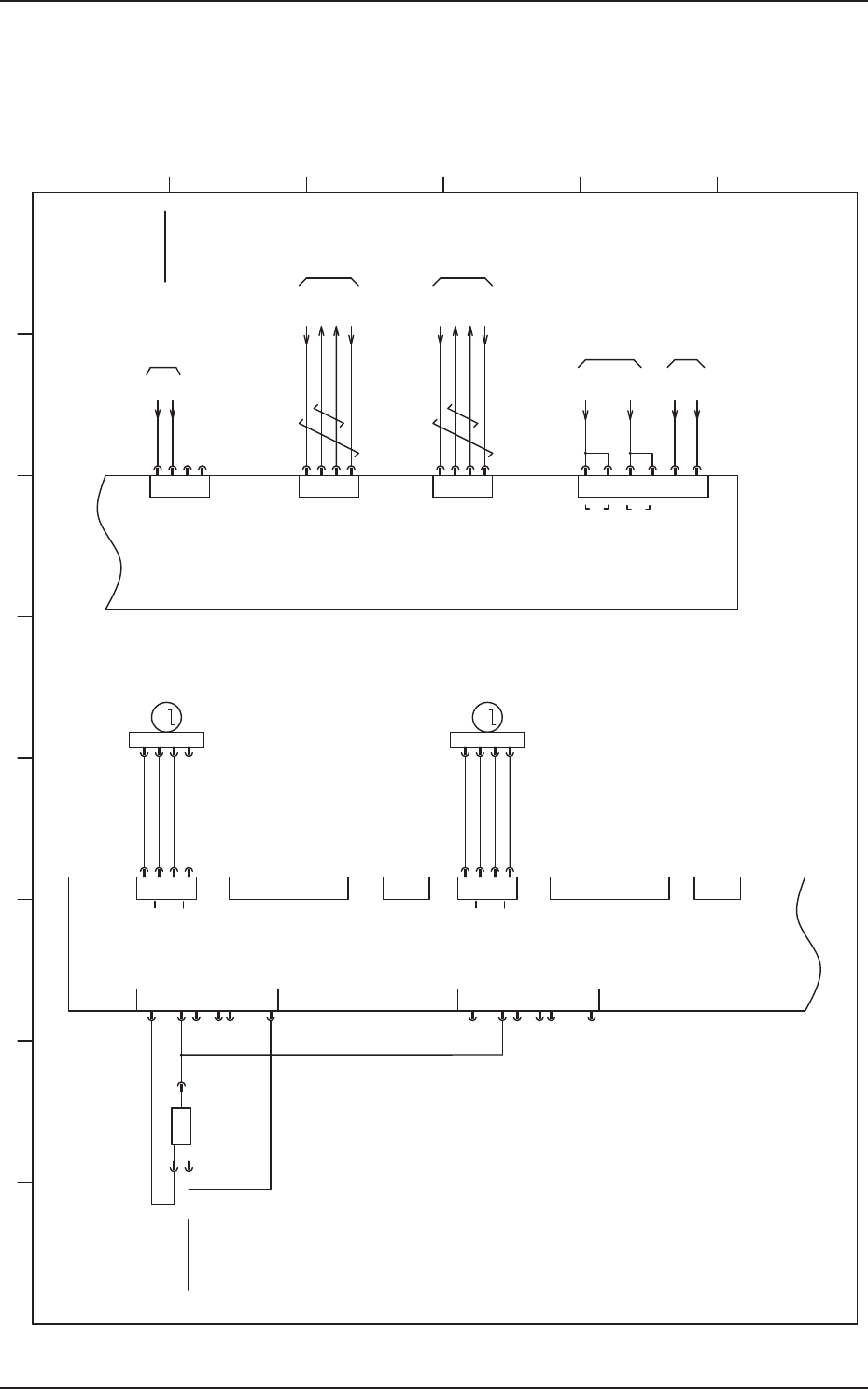 l

l