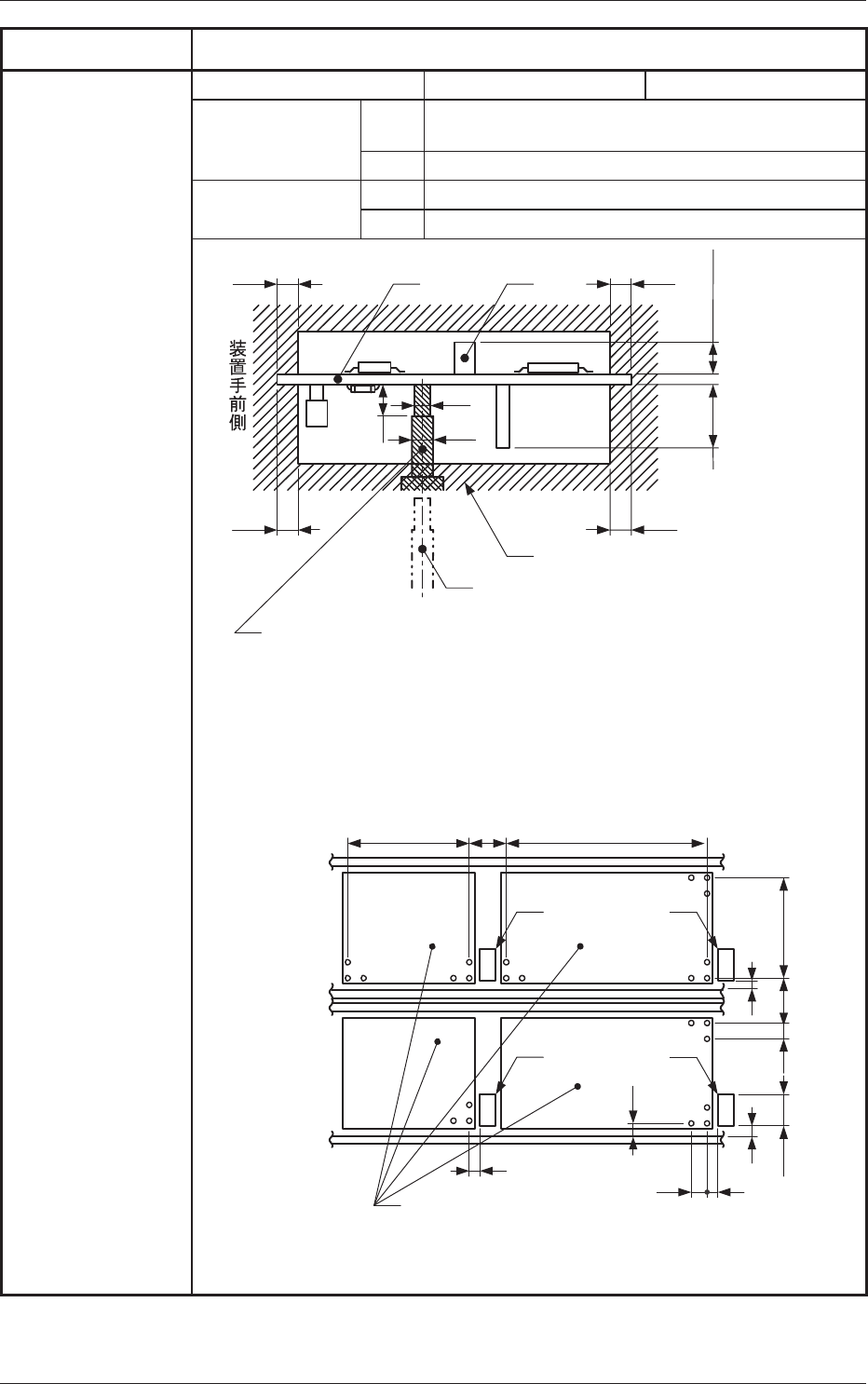 装置手前側