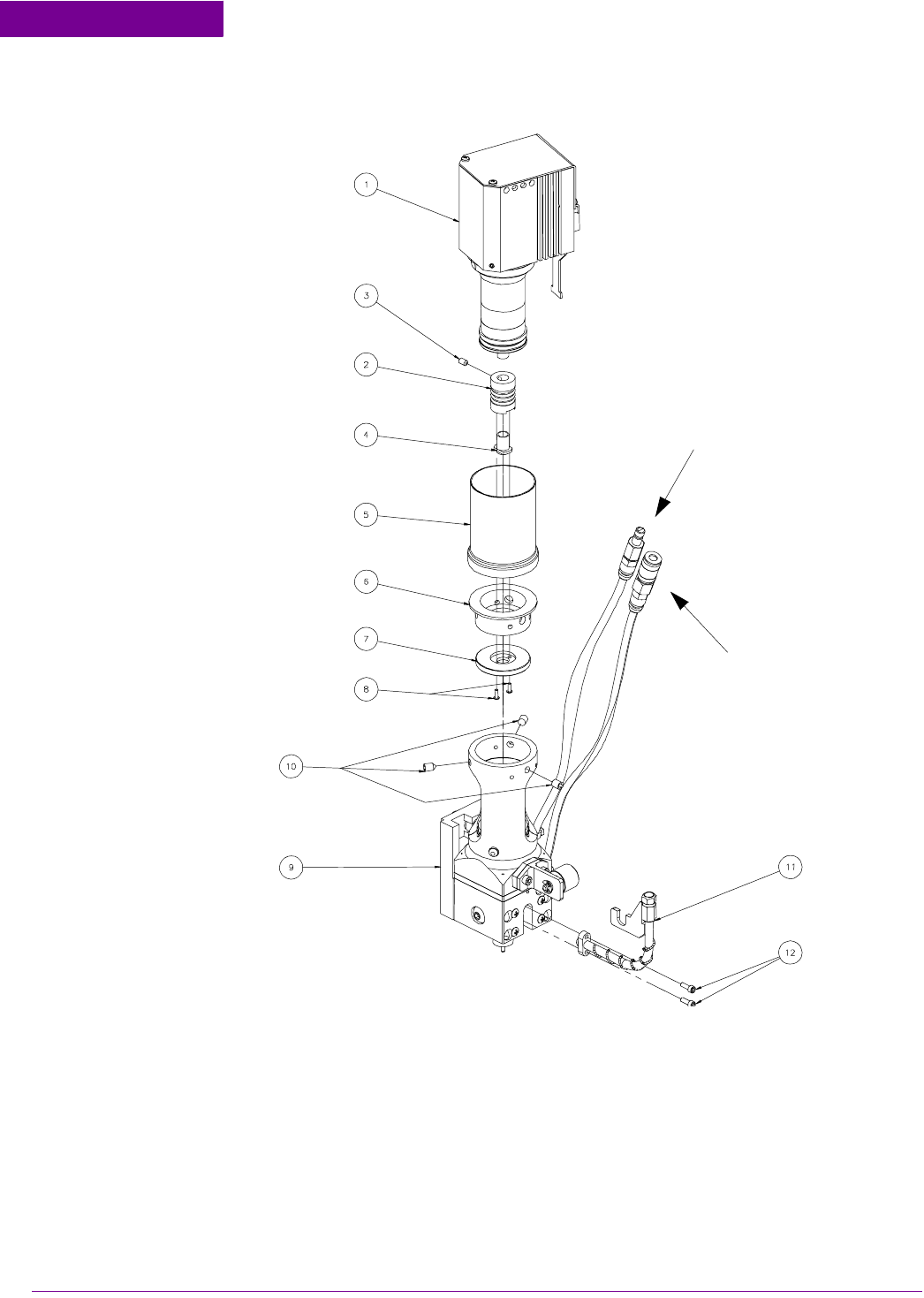 1
3
2
4
5
6
7
8
10
9
11
12