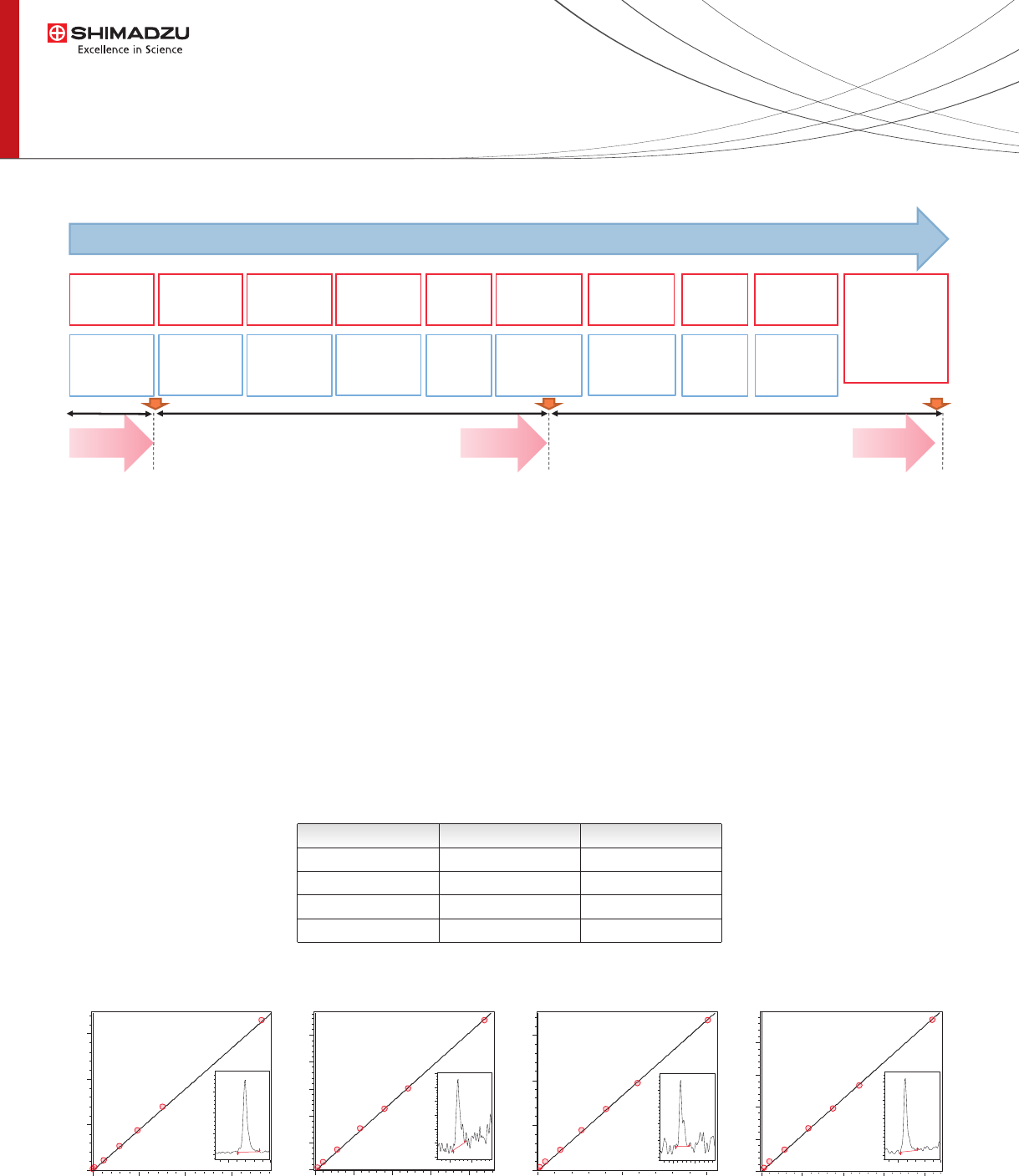 SHIMADZU
Excellence in Science