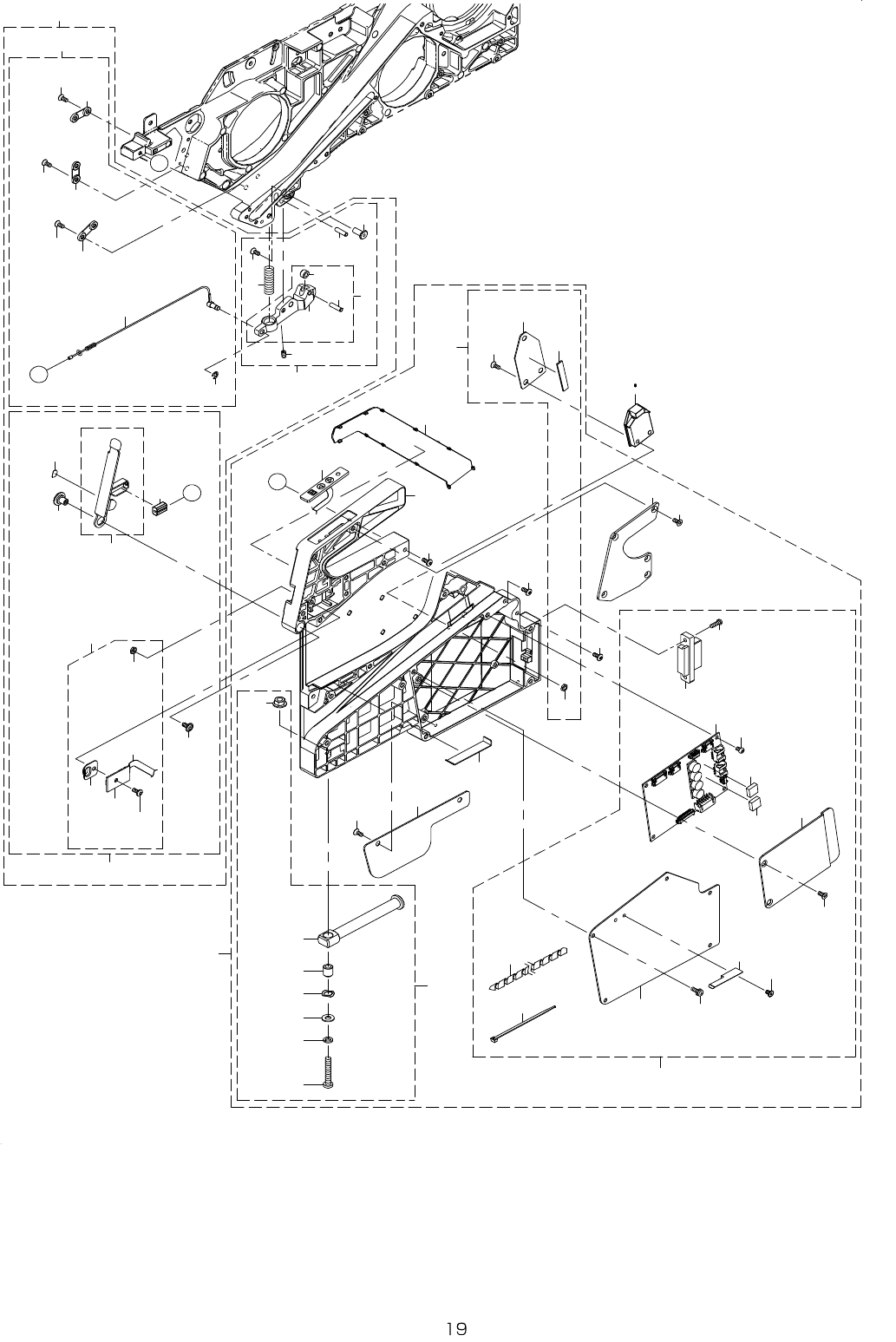 19