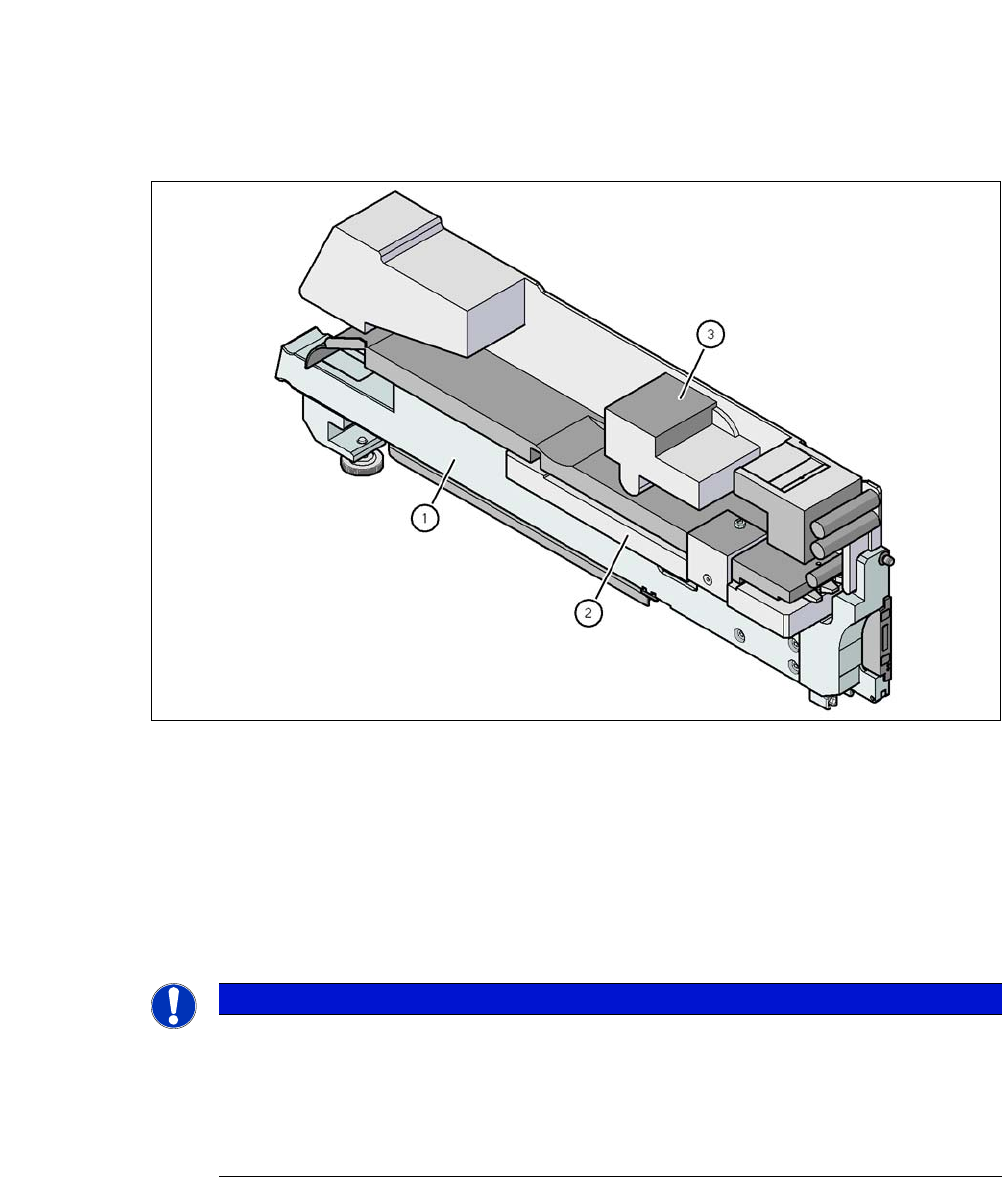 3

1

2