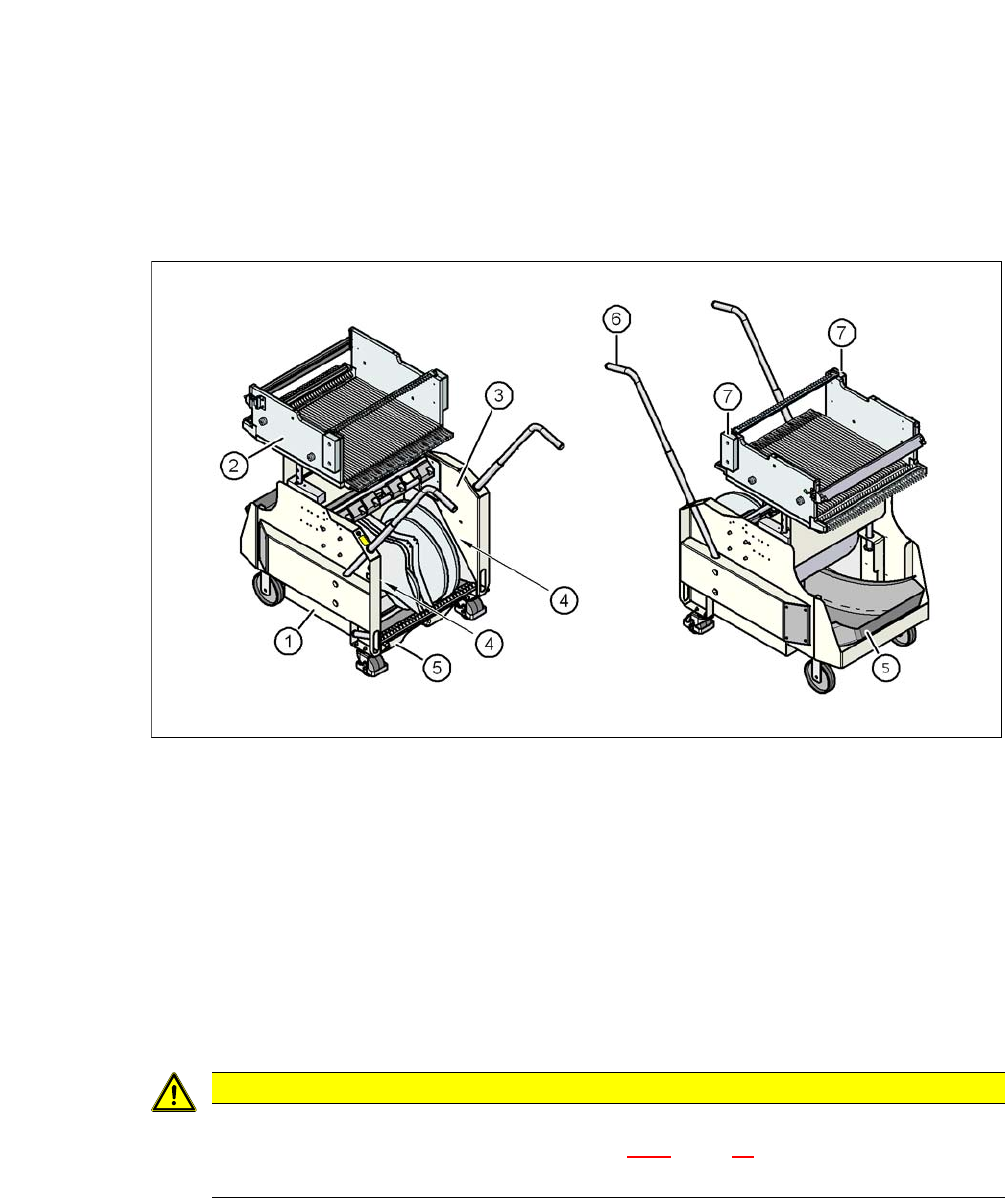 2
3
4
4
1
5
6
7
7
5