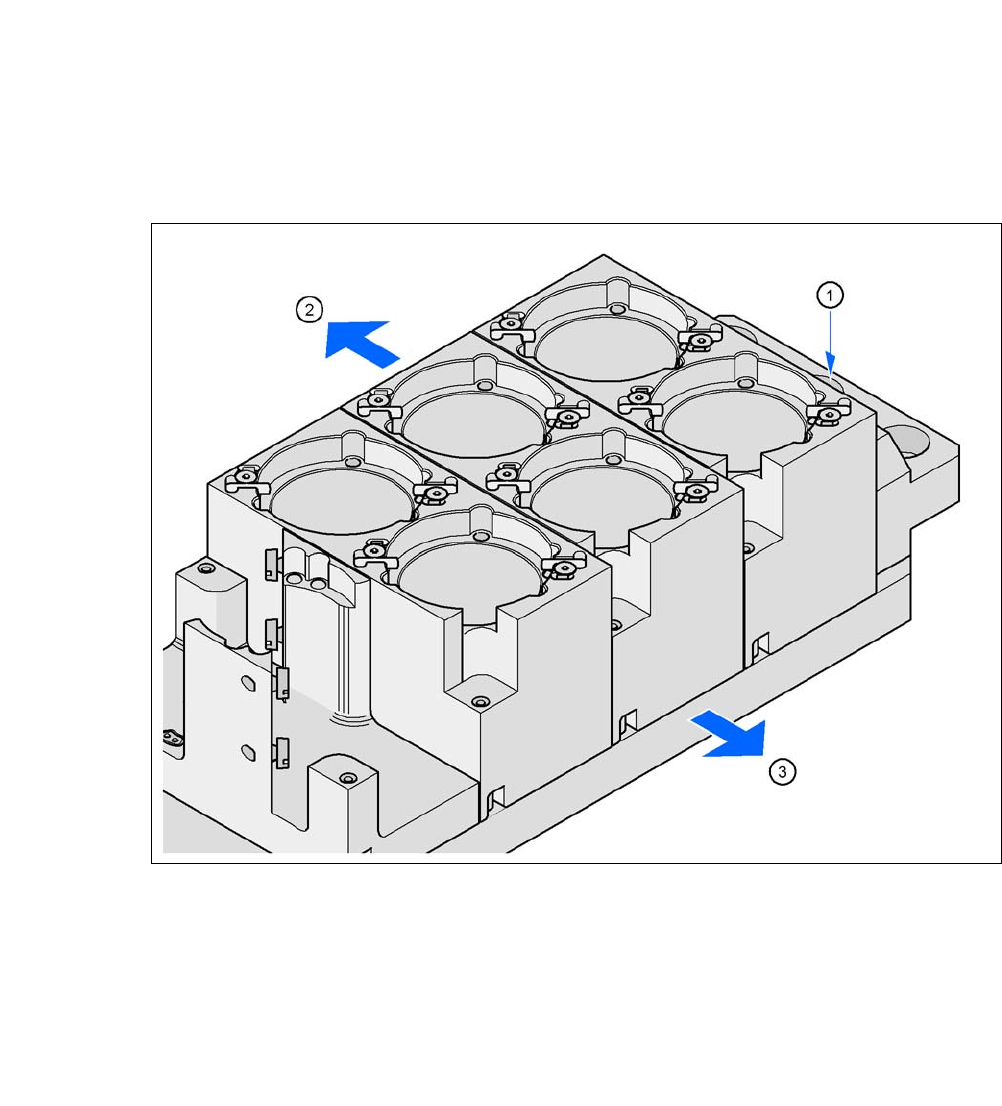 2

1

3