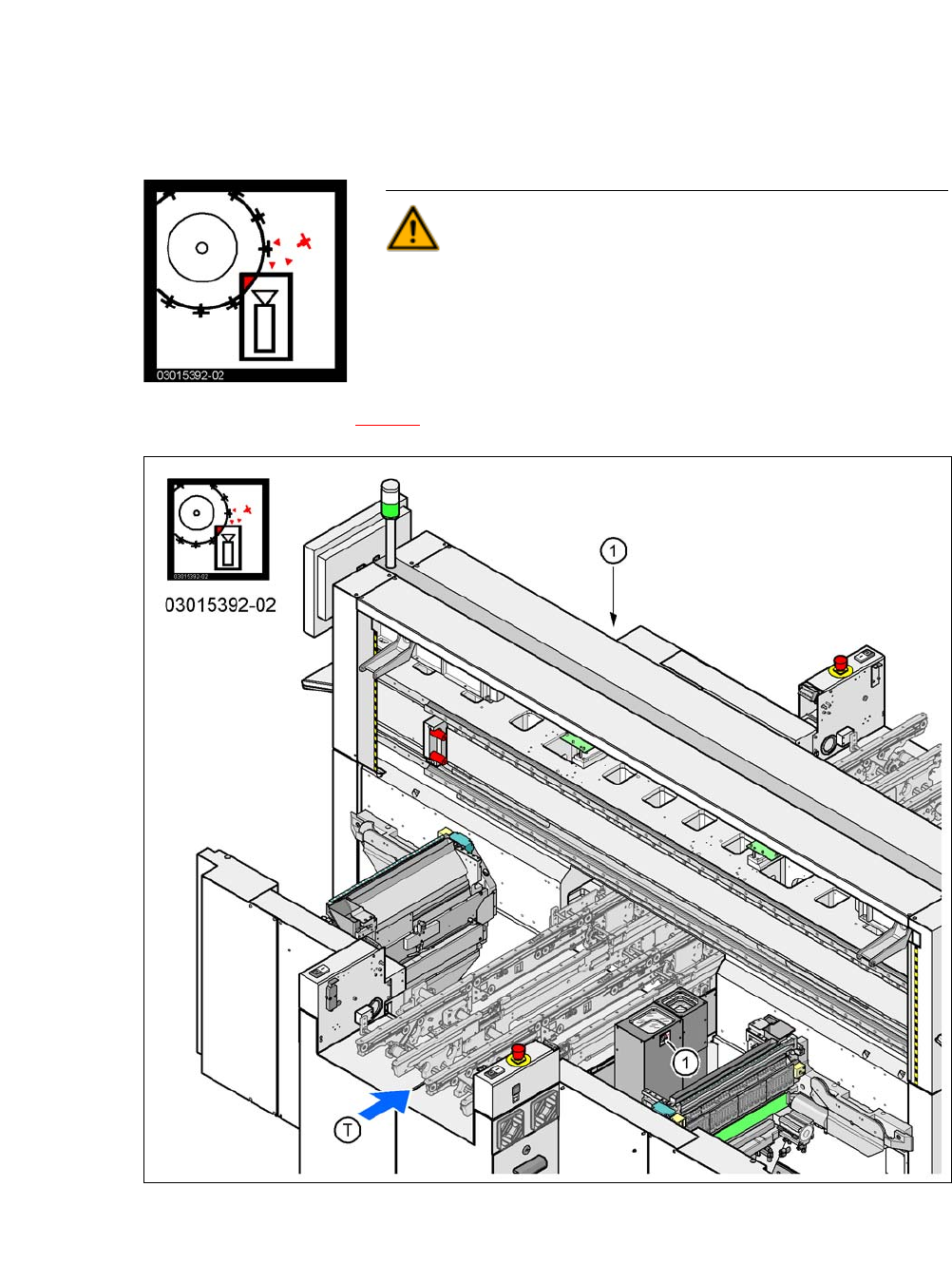 03015392-02

03015392-02

03015392-02

1

1

T