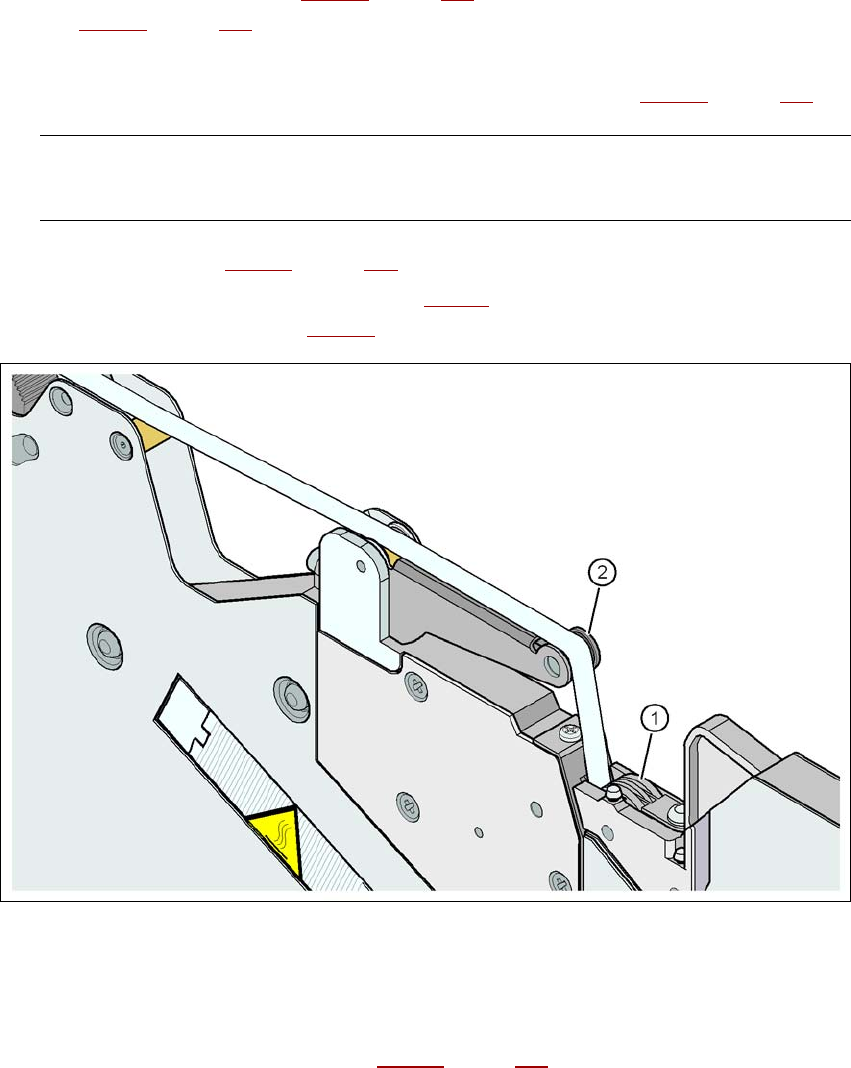 2

1