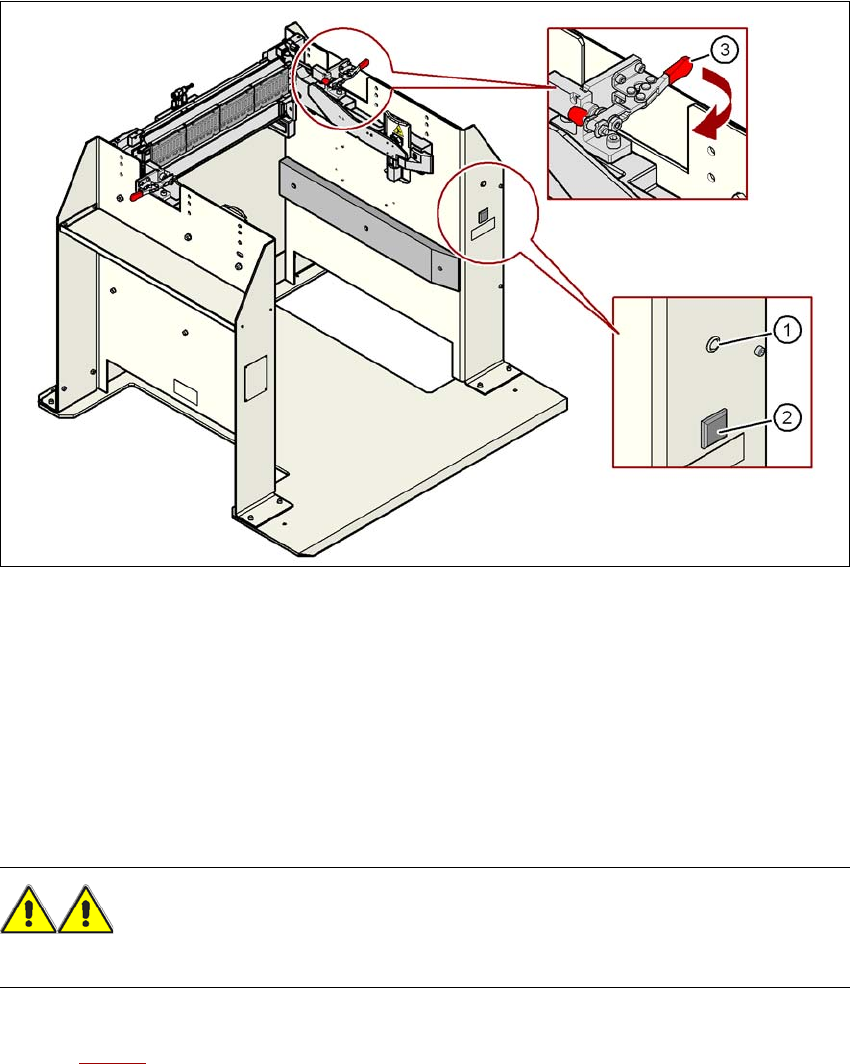 3

1

2