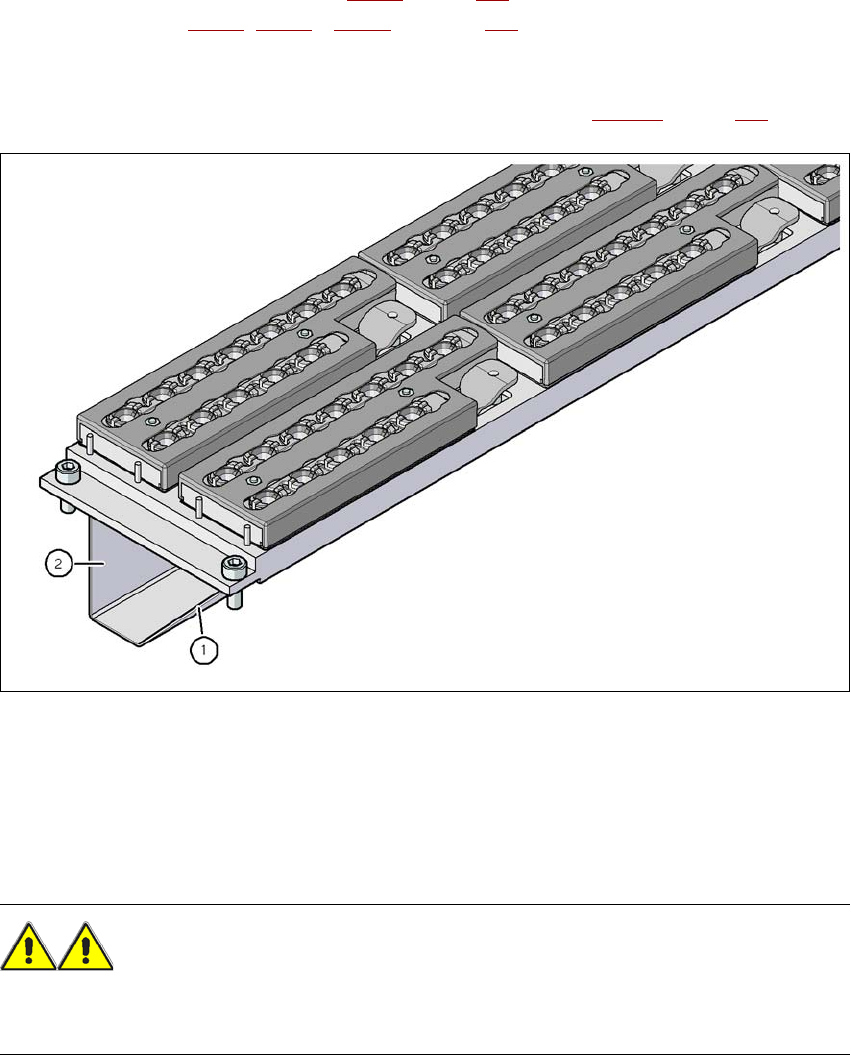 2

1