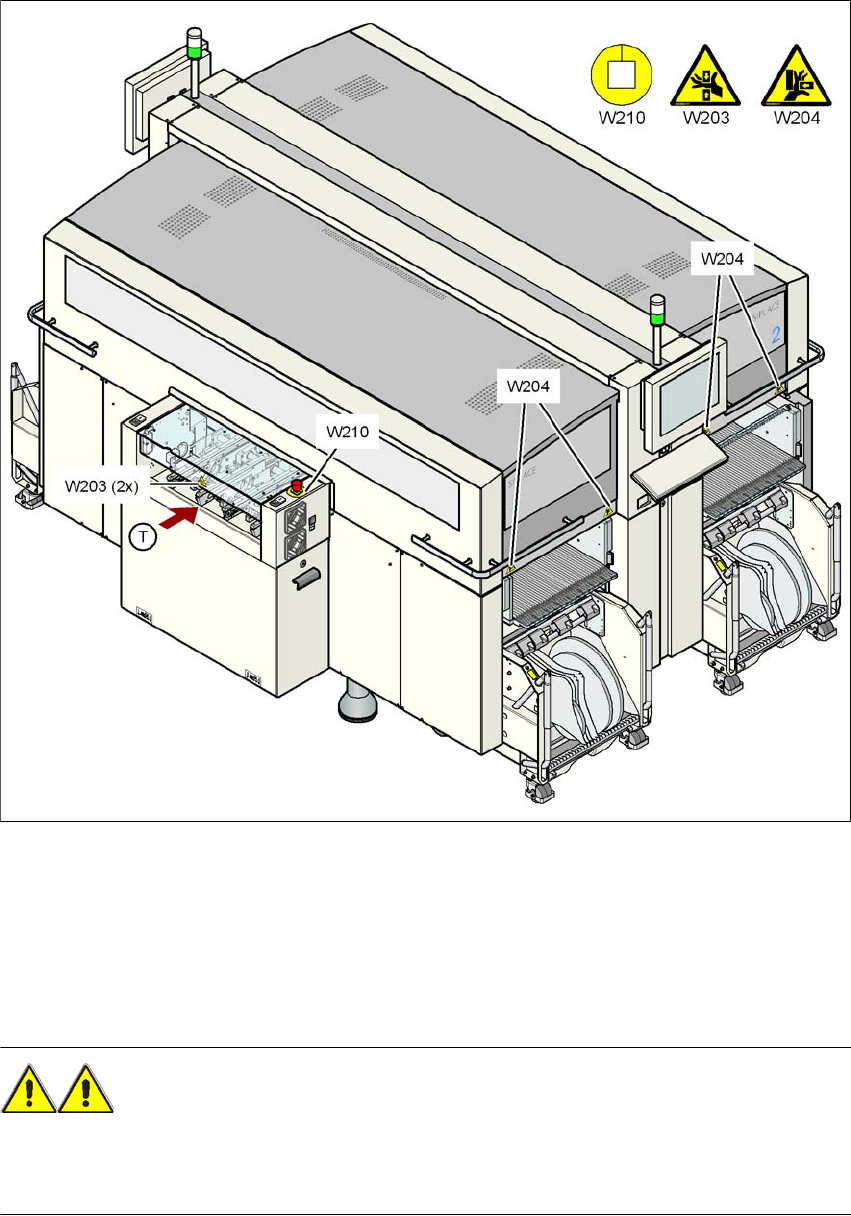 W210 W203 W204

W204

W204

W210

W203 (2x)

T

2