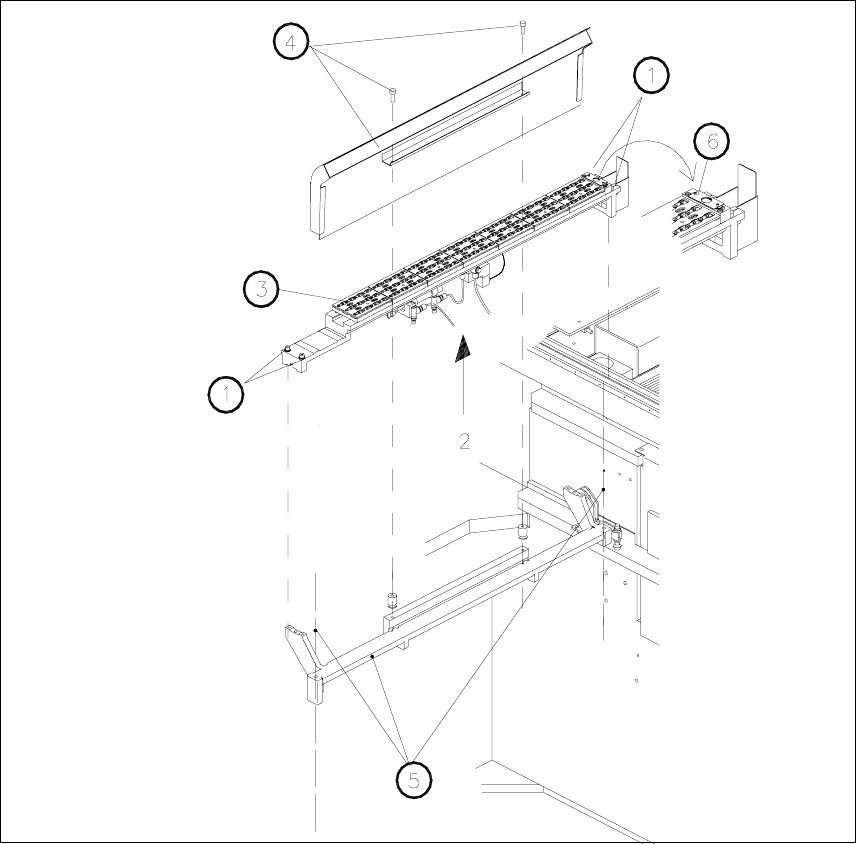 4
1
6
3
1
2
5