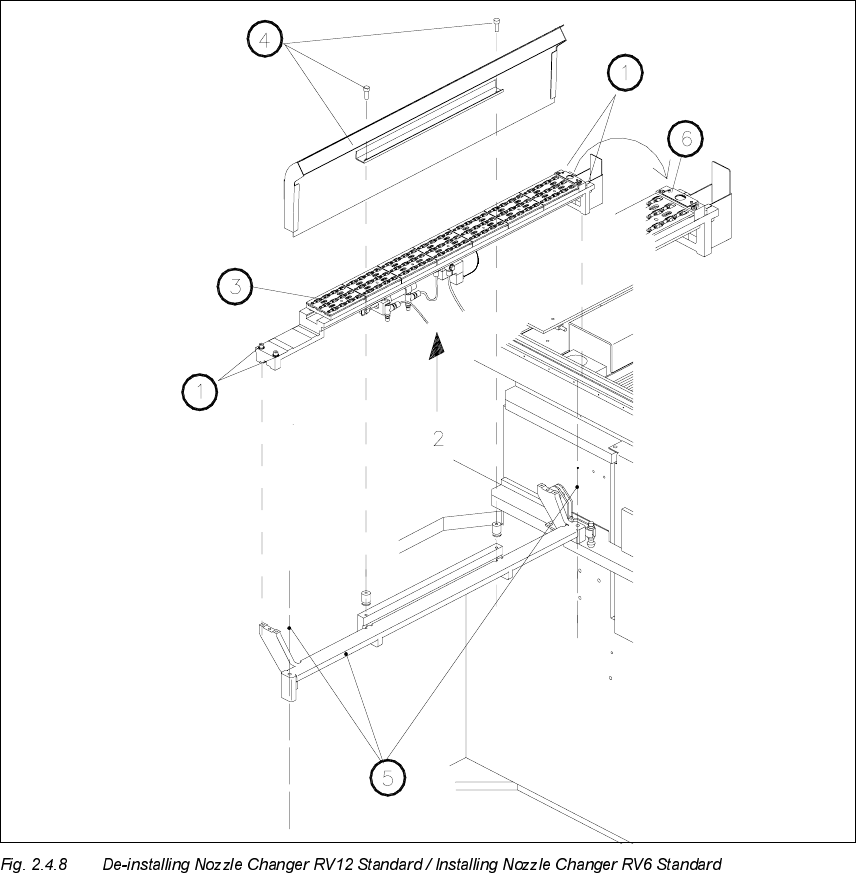 4
1
6
3
1
2
5

Fig. 2.4.8 De-installing Nozzle Changer RV12 Standard / Installing Nozzle Changer RV6 Standard