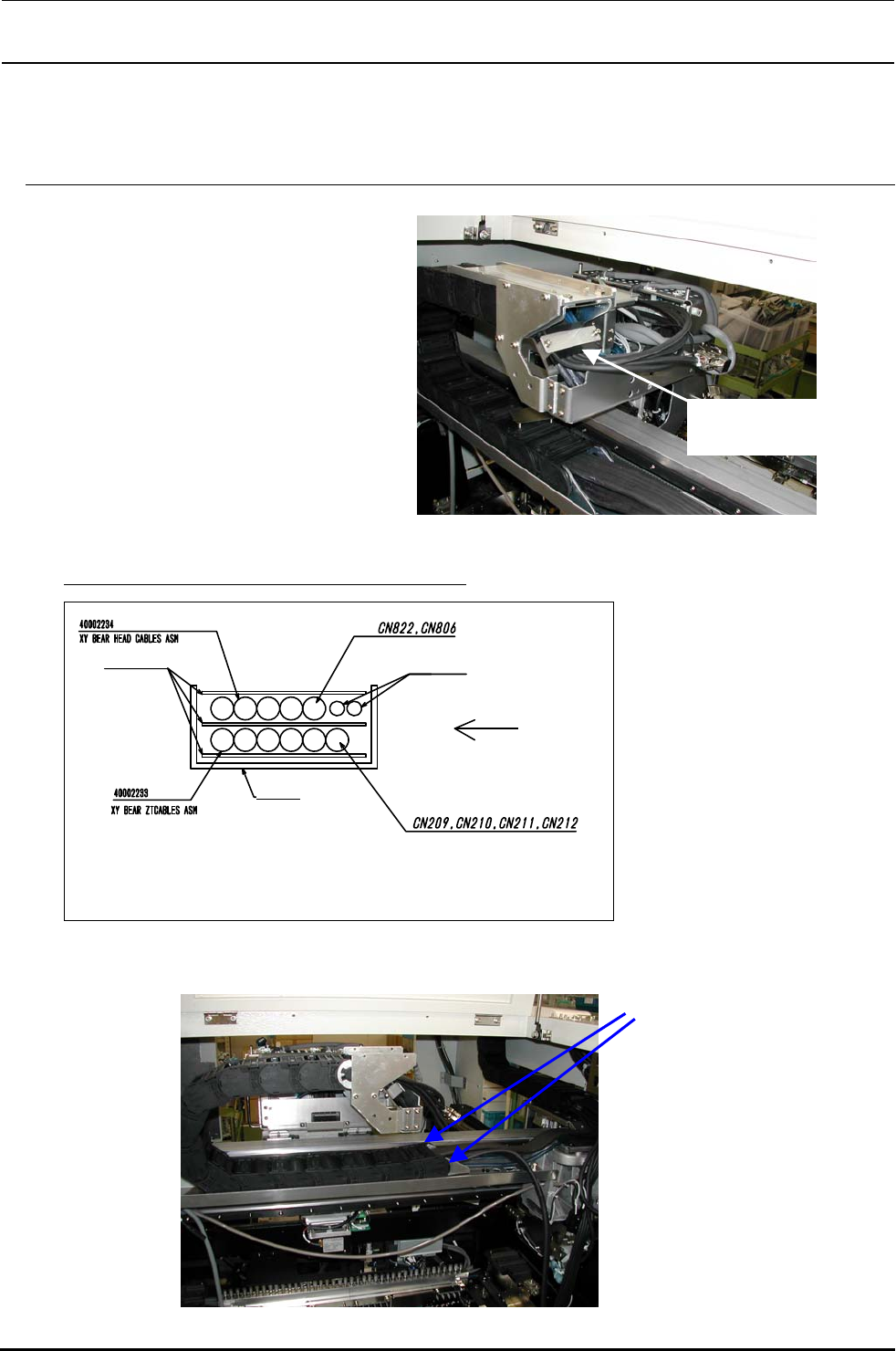 40002234
XY BEAR HEAD CABLES ASM

CN822,CN806

40002233
XY BEAR ZTCABLES ASM

CN209,CN210,CN211,CN212