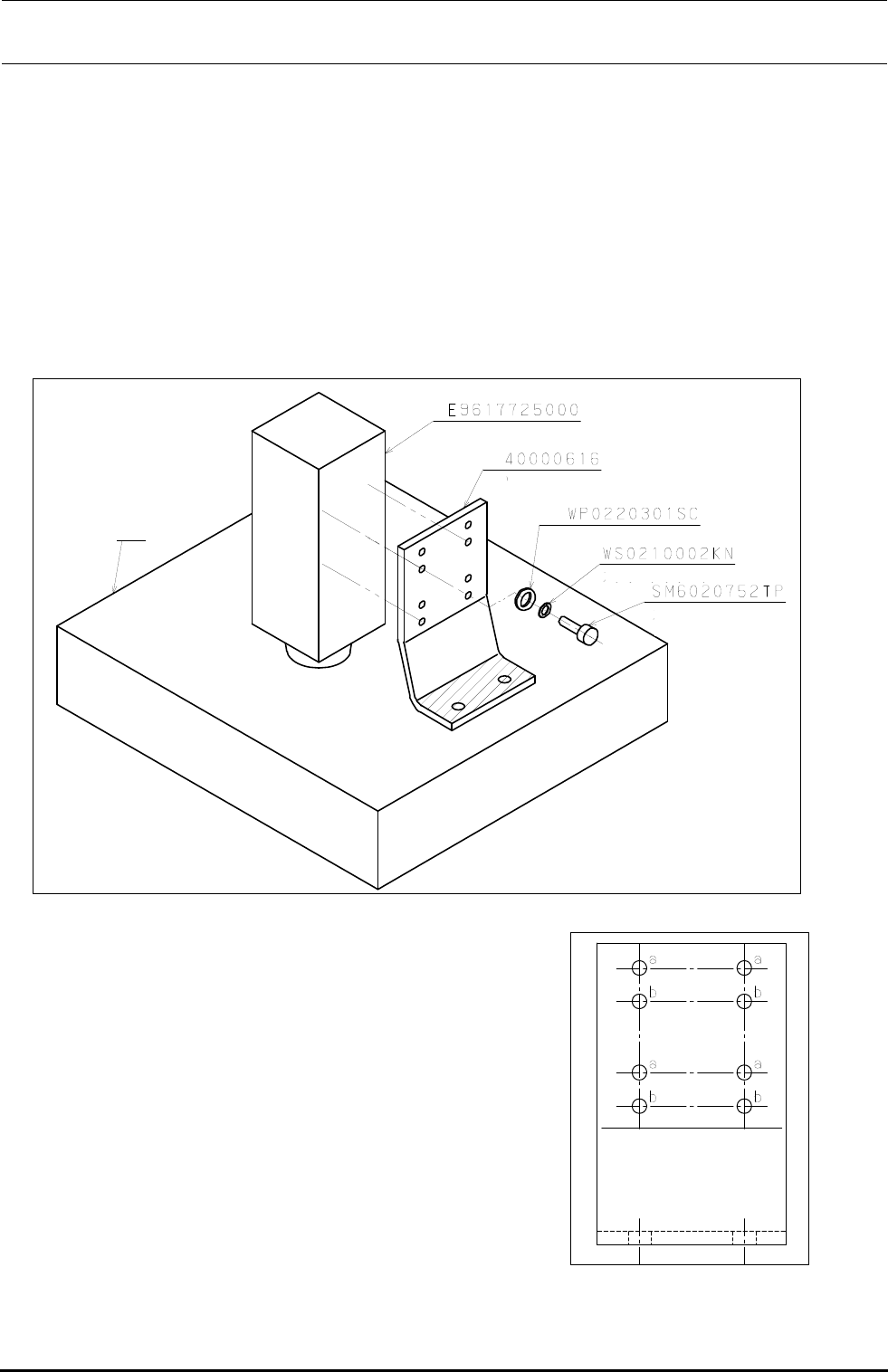 E9617725000

40000616

WP0220301SC

WS0210002KN

SM6020752TP

a a
b b
a a
b b