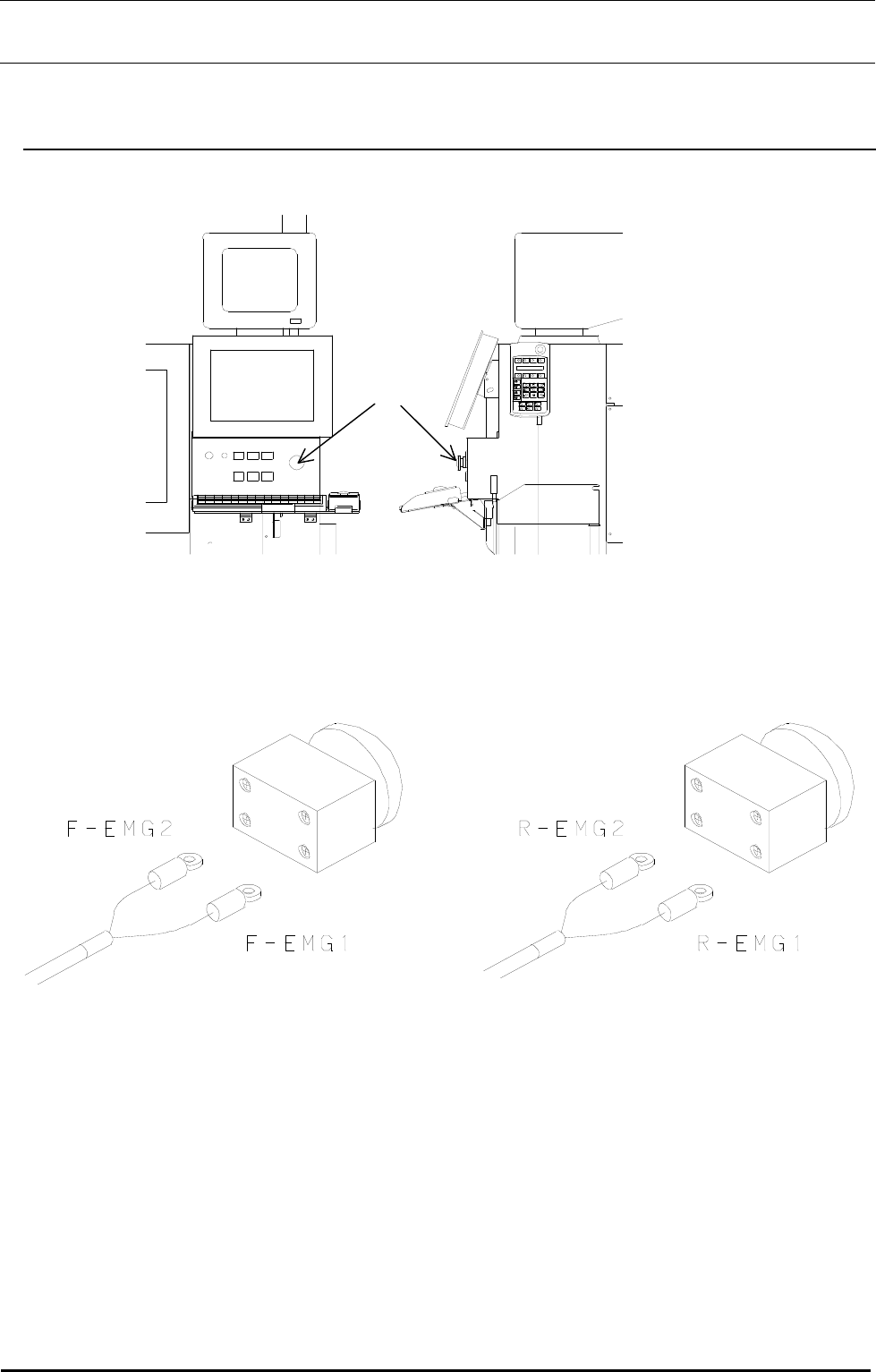 F-EMG2

F-EMG1

R-EMG2

R-EMG1