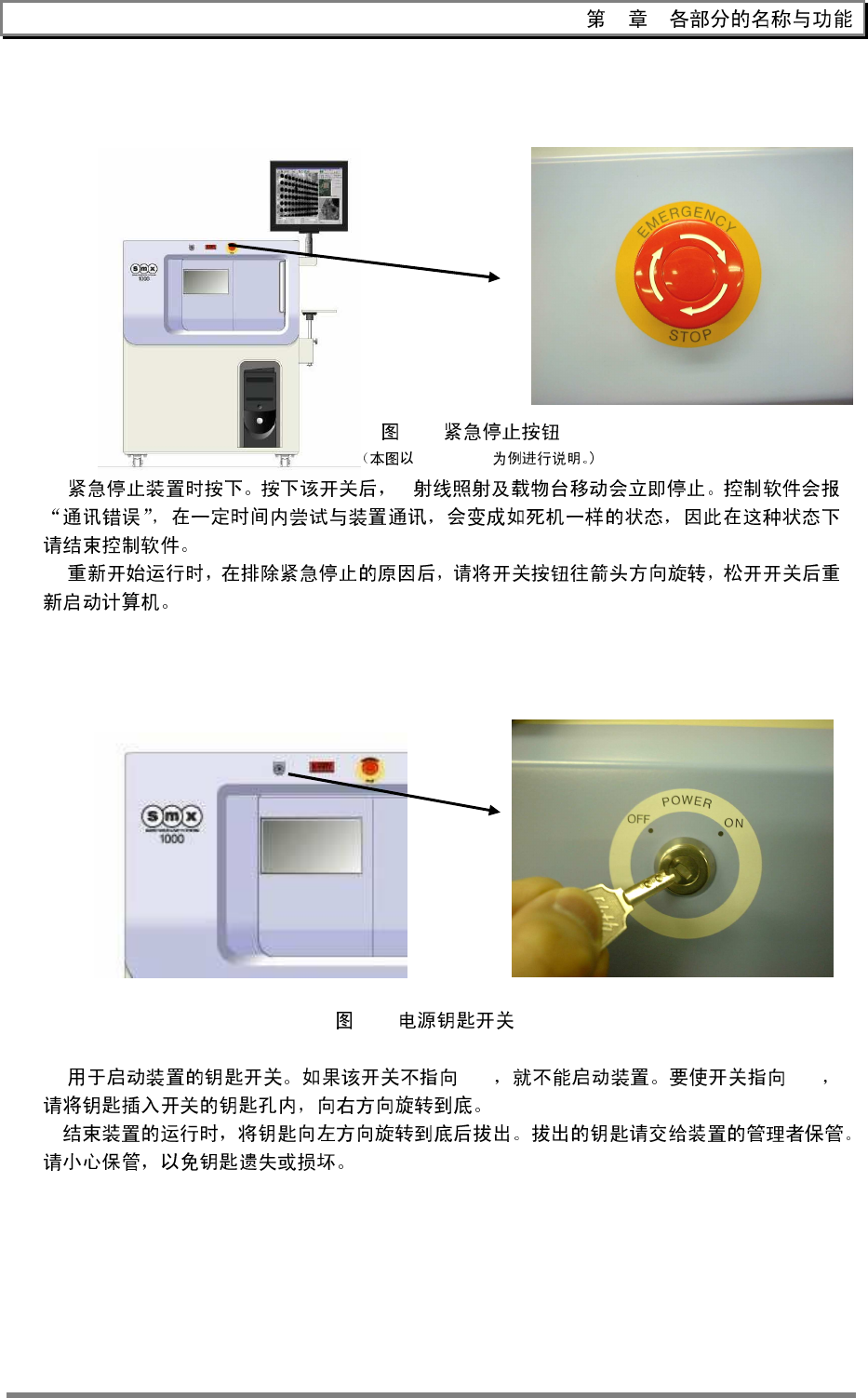 第 章 各部分的名称与功能

smx 1000

EMERGENCY
STOP

图 紧急停止按钮
（本图以 为例进行说明。）

紧急停止装置时按下。按下该开关后， 射线照射及载物台移动会立即停止。控制软件会报“通讯错误”，在一定时间内尝试与装置通讯，会变成如死机一样的状态，因此在这种状态下请结束控制软件。

重新开始运行时，在排除紧急停止的原因后，请将开关按钮往箭头方向旋转，松开开关后重新启动计算机。

smx 1000

POWER
OFF
ON

图 电源钥匙开关

用于启动装置的钥匙开关。如果该开关不指向 ，就不能启动装置。要使开关指向 ，请将钥匙插入开关的钥匙孔内，向右方向旋转到底。

结束装置的运行时，将钥匙向左方向旋转到底后拔出。拔出的钥匙请交给装置的管理者保管。请小心保管，以免钥匙遗失或损坏。