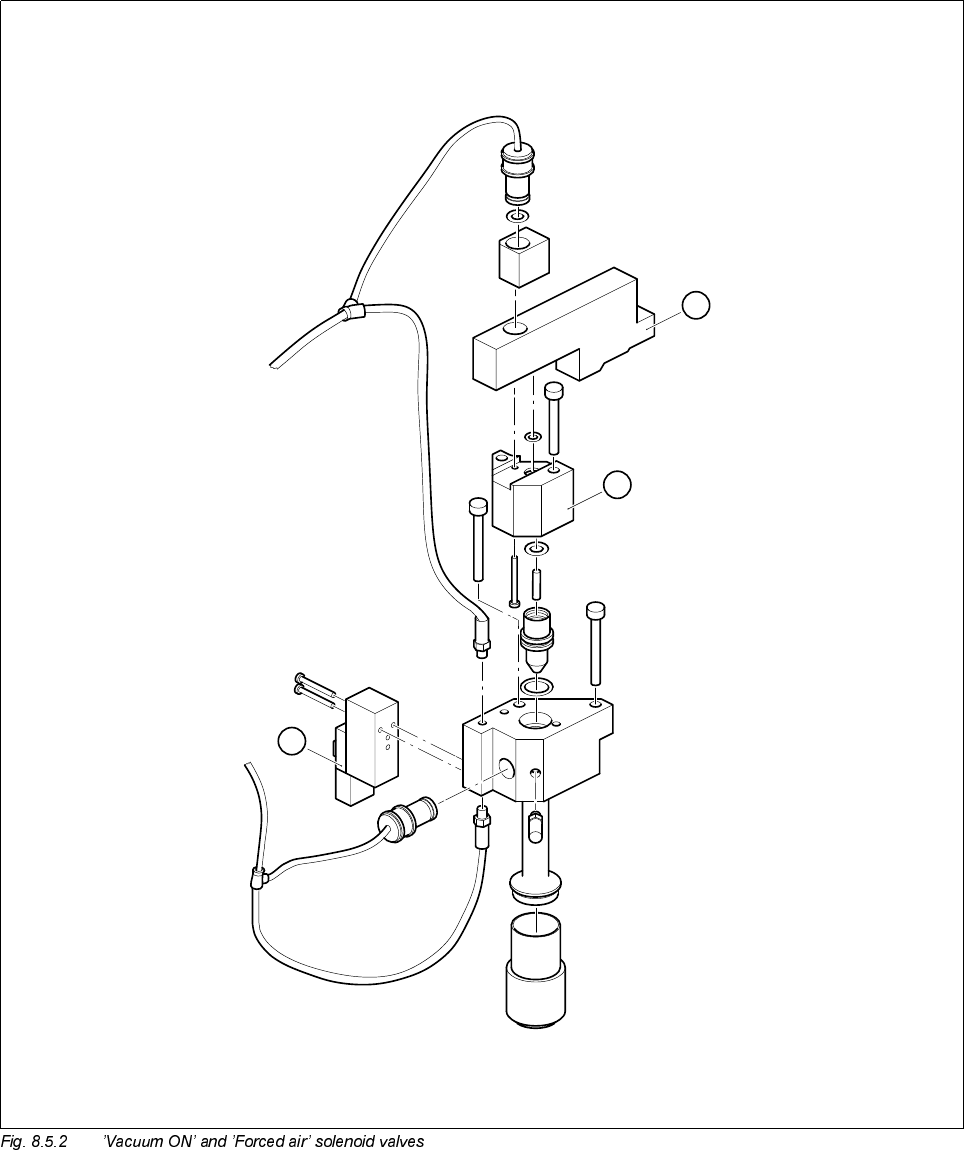 Fig. 8.5.2 'Vacuum ON' and 'Forced air' solenoid valves