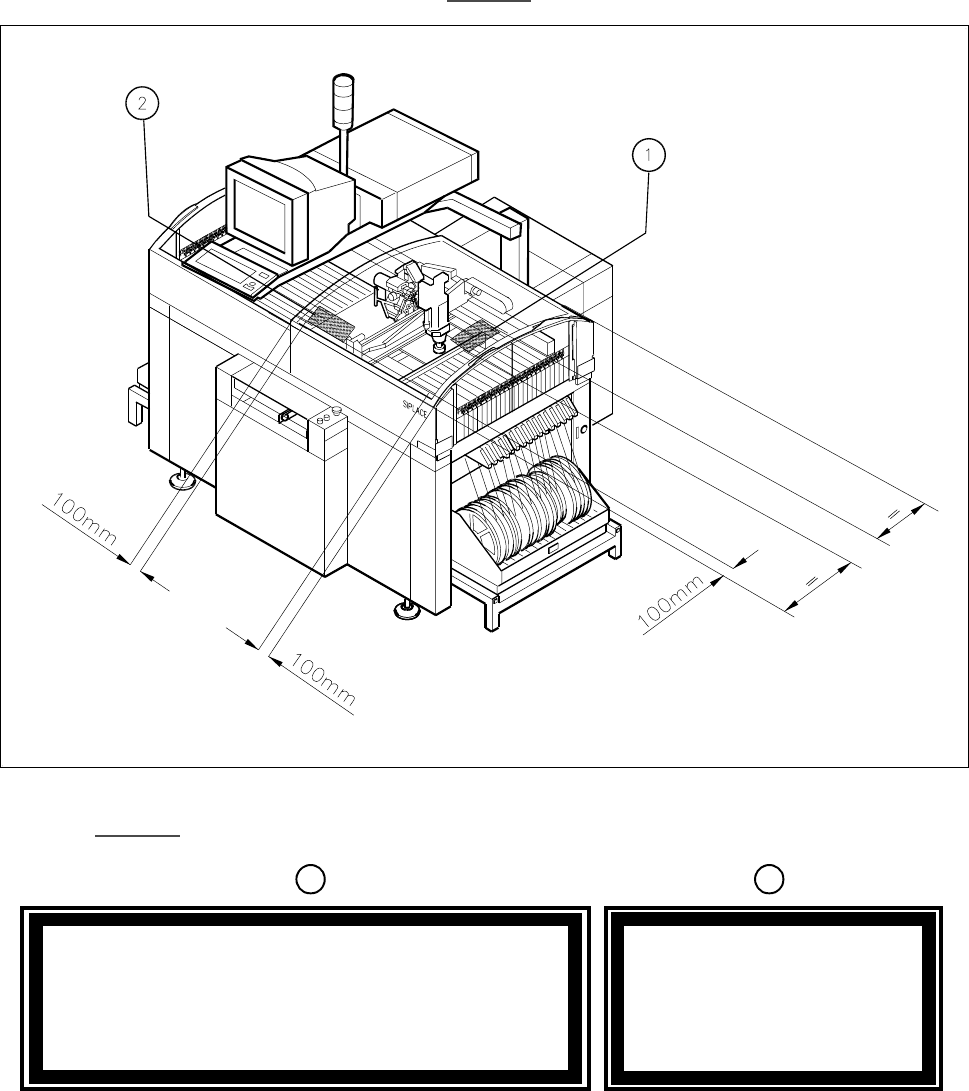 2

1

SIPLACE

100mm

100mm

100mm

=

=