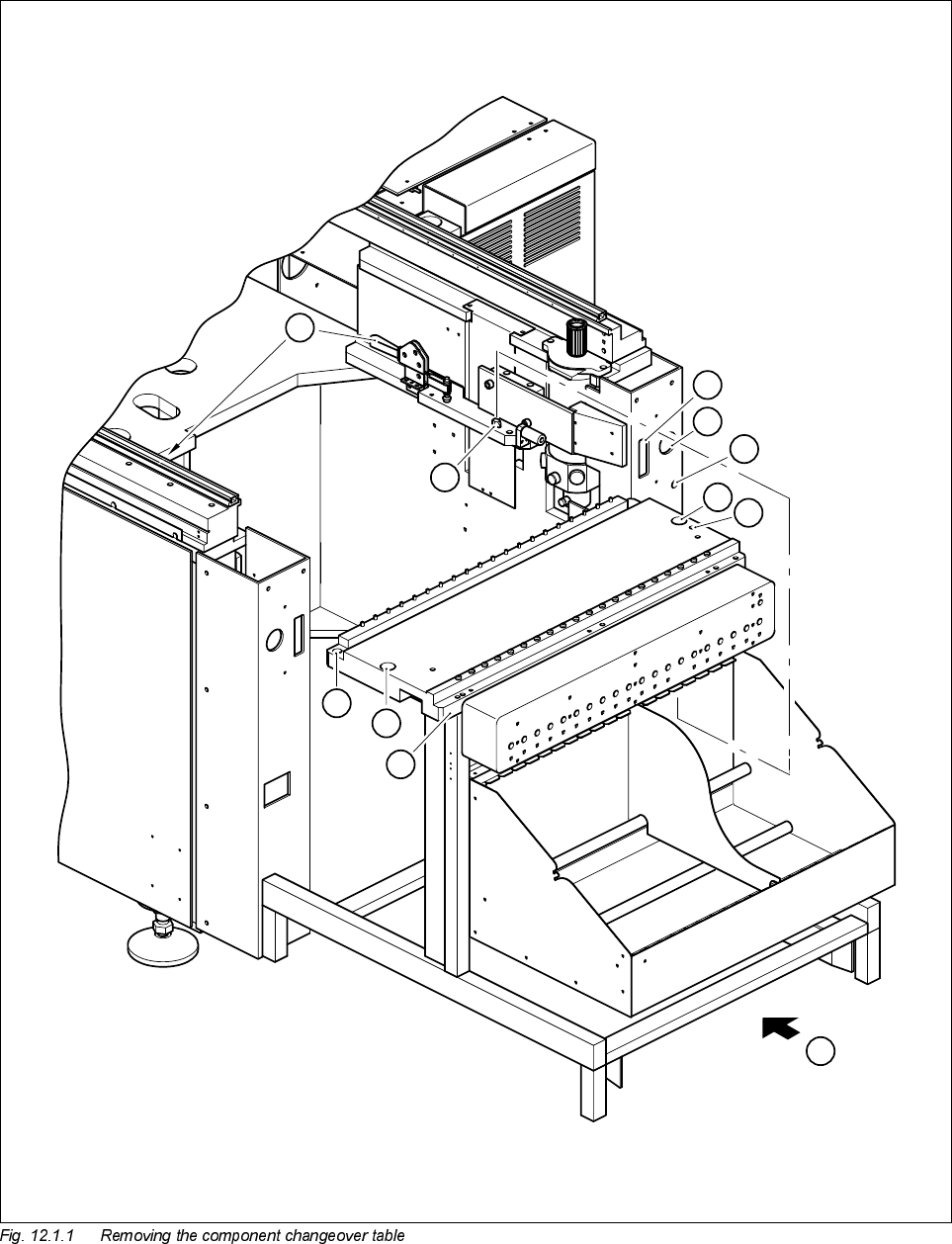 Fig. 12.1.1 Removing the component changeover table