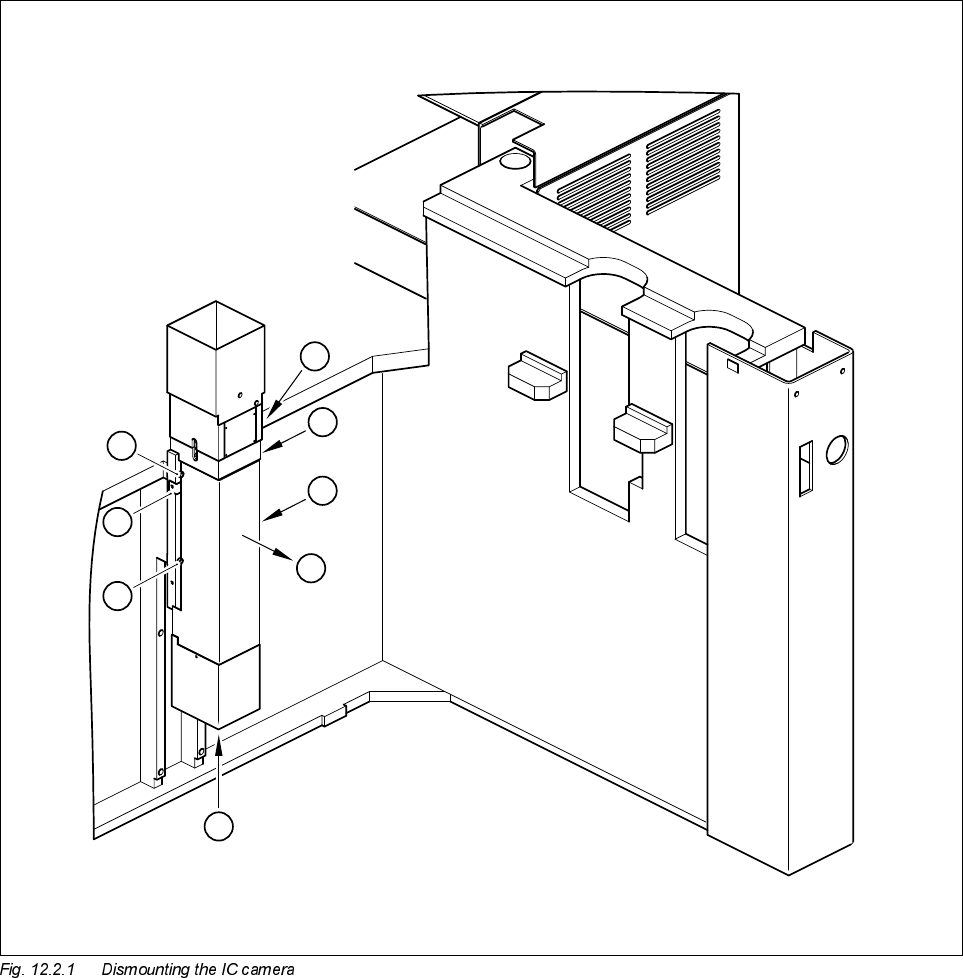 Fig. 12.2.1 Dismounting the IC camera