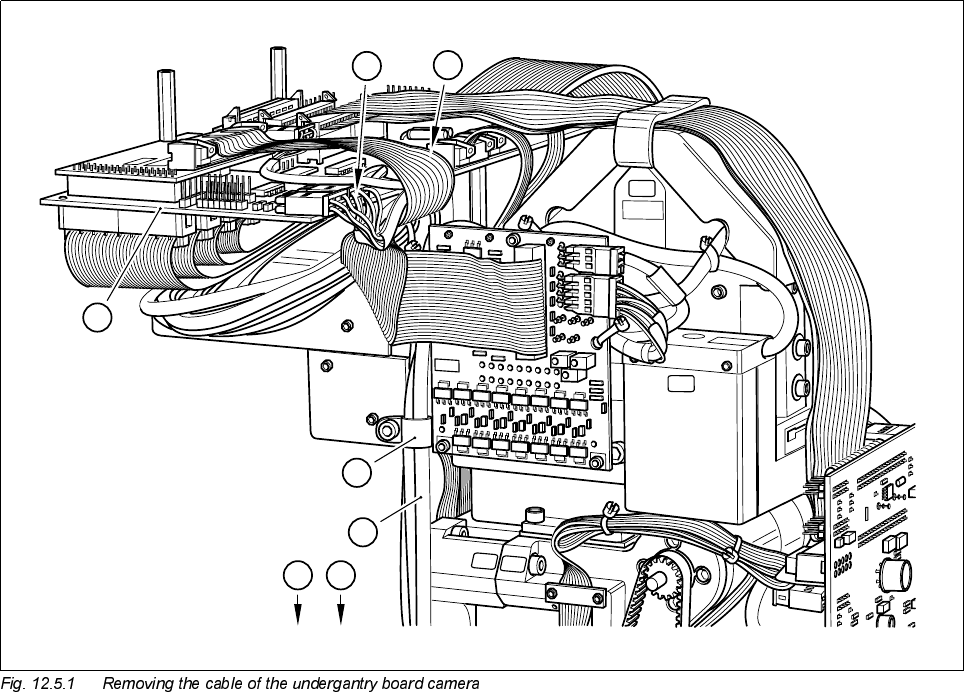 Fig. 12.5.1 Removing the cable of the undergantry board camera