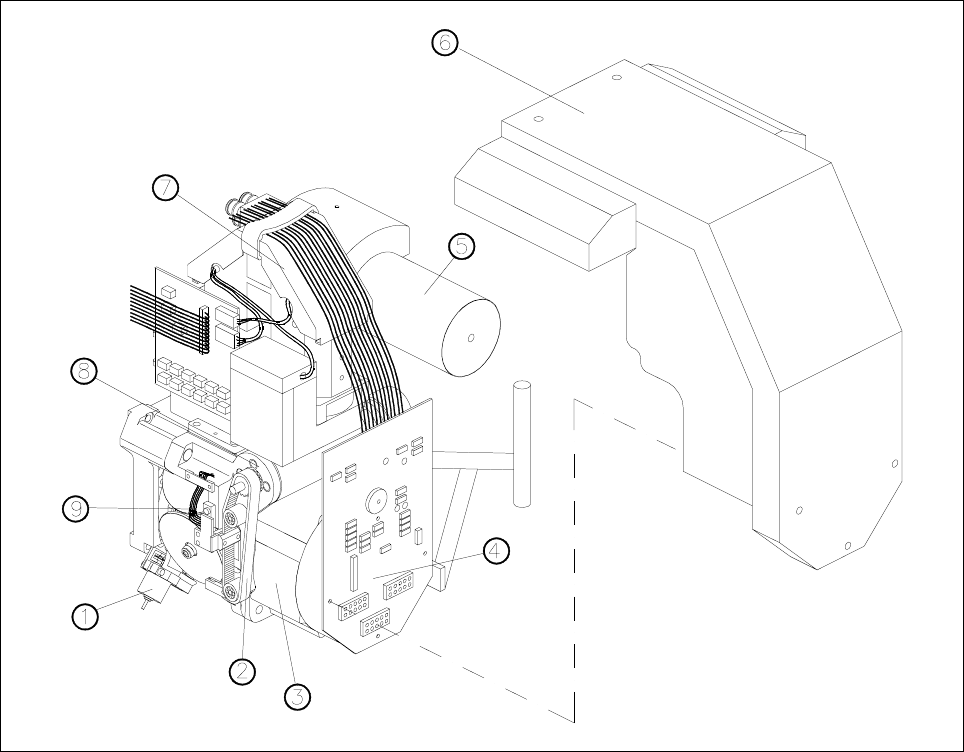 6
7
5
8
9
4
1
2
3