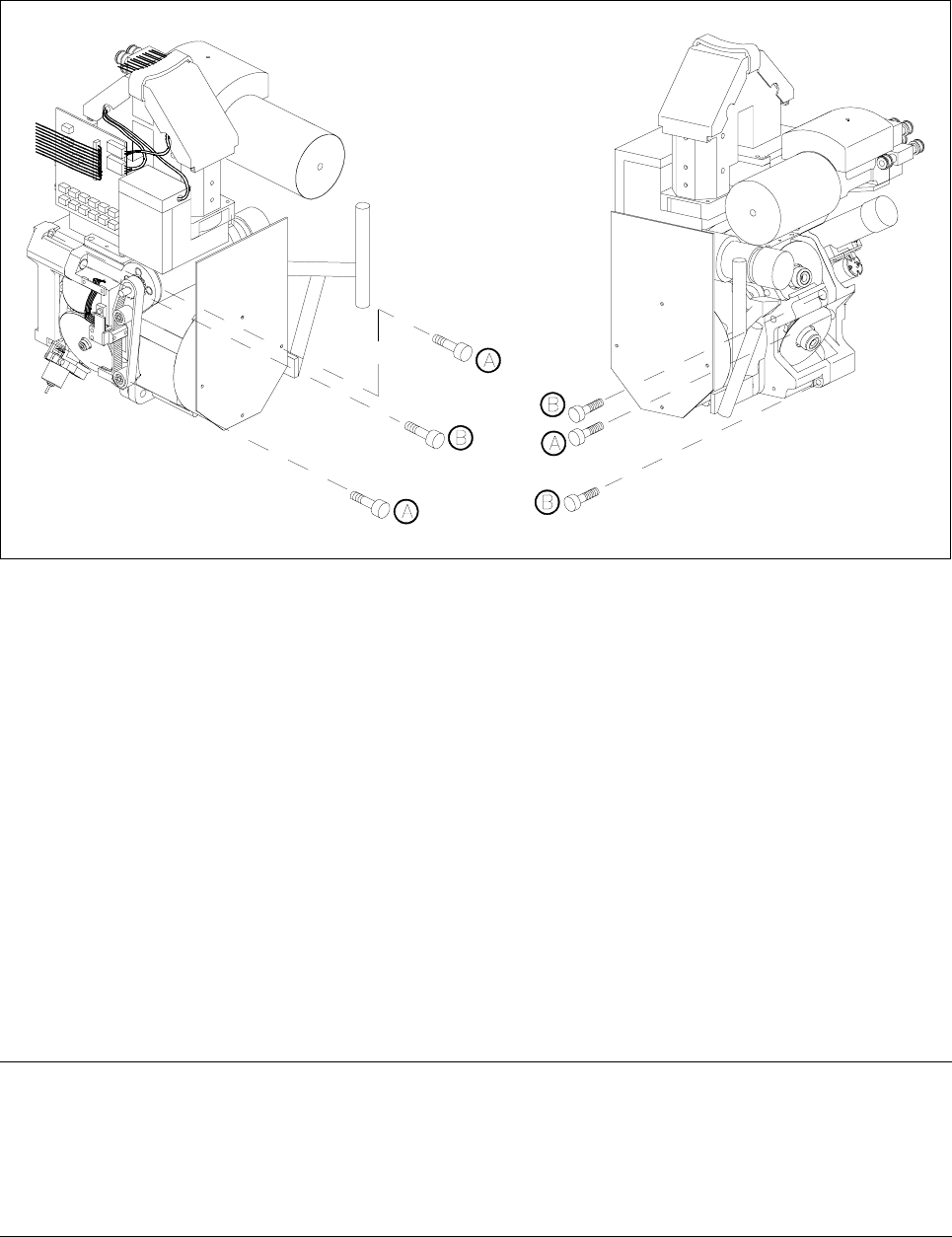 A
B
A
B
A
B