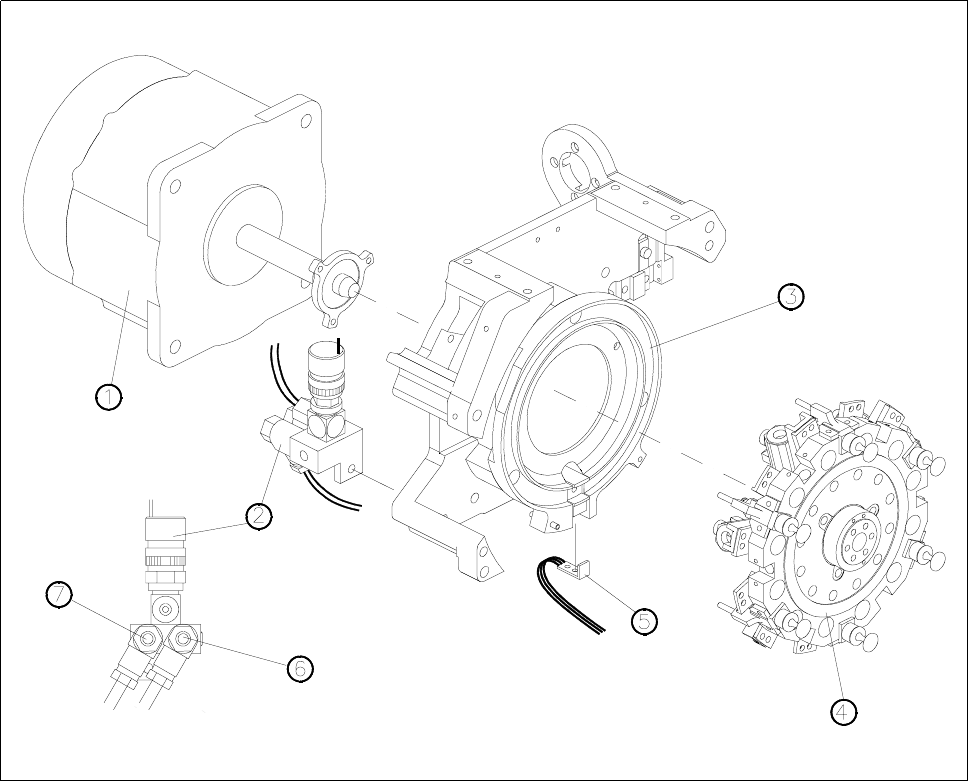 1
2
3
4
5
6
7