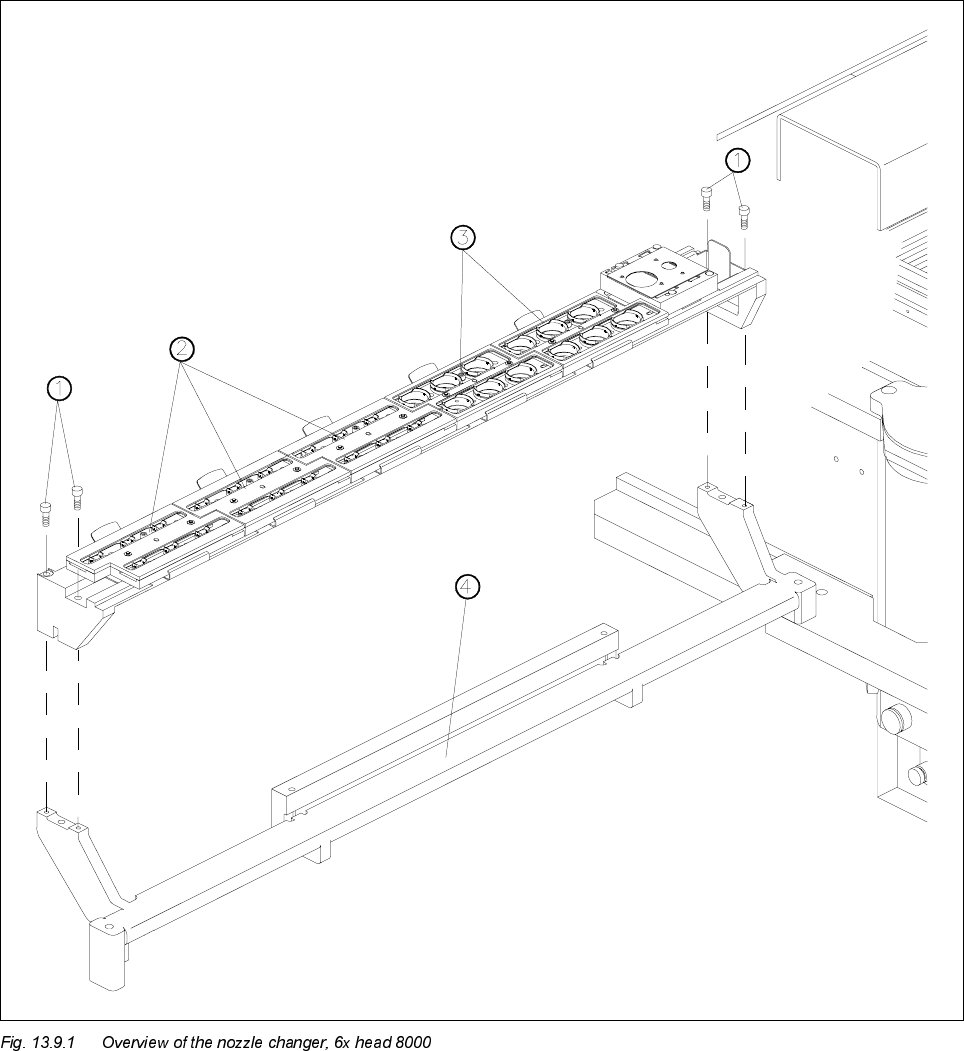 1

3

2

1

4

Fig. 13.9.1 Overview of the nozzle changer, 6x head 8000