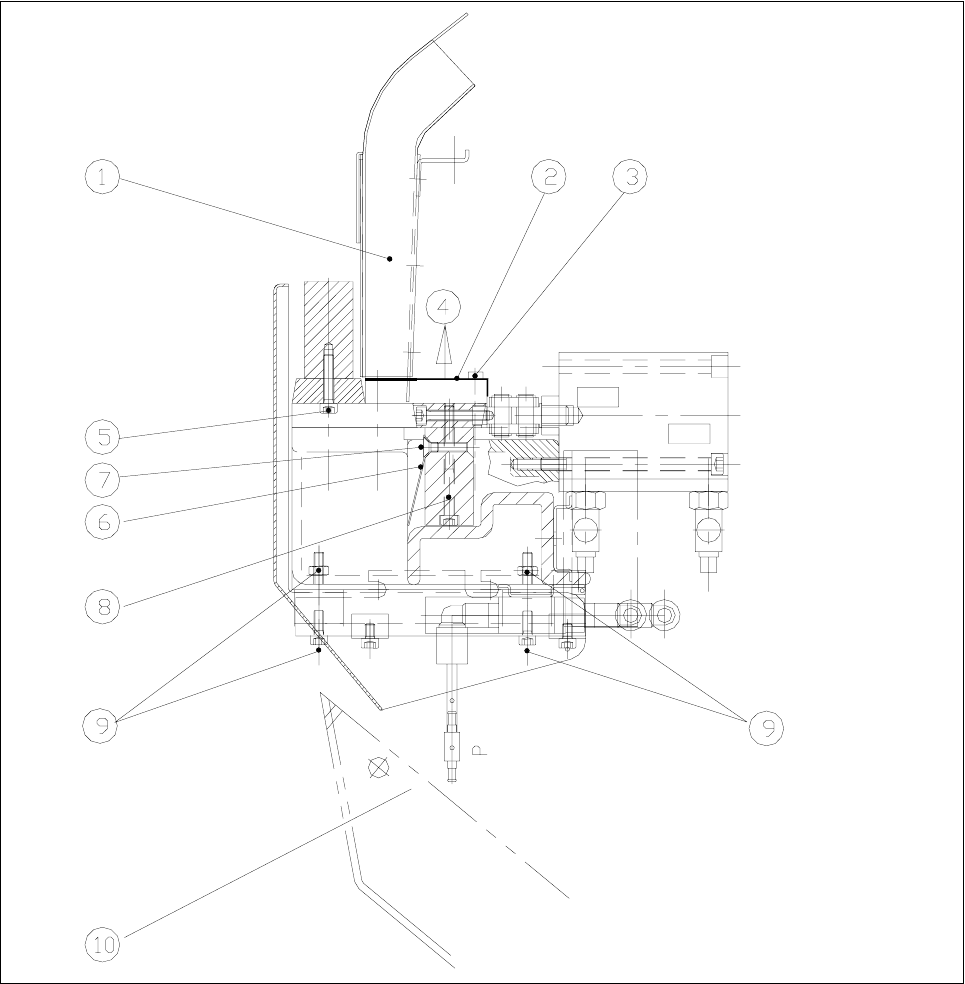 1
2
3
4
5
7
6
8
9
9
P
10