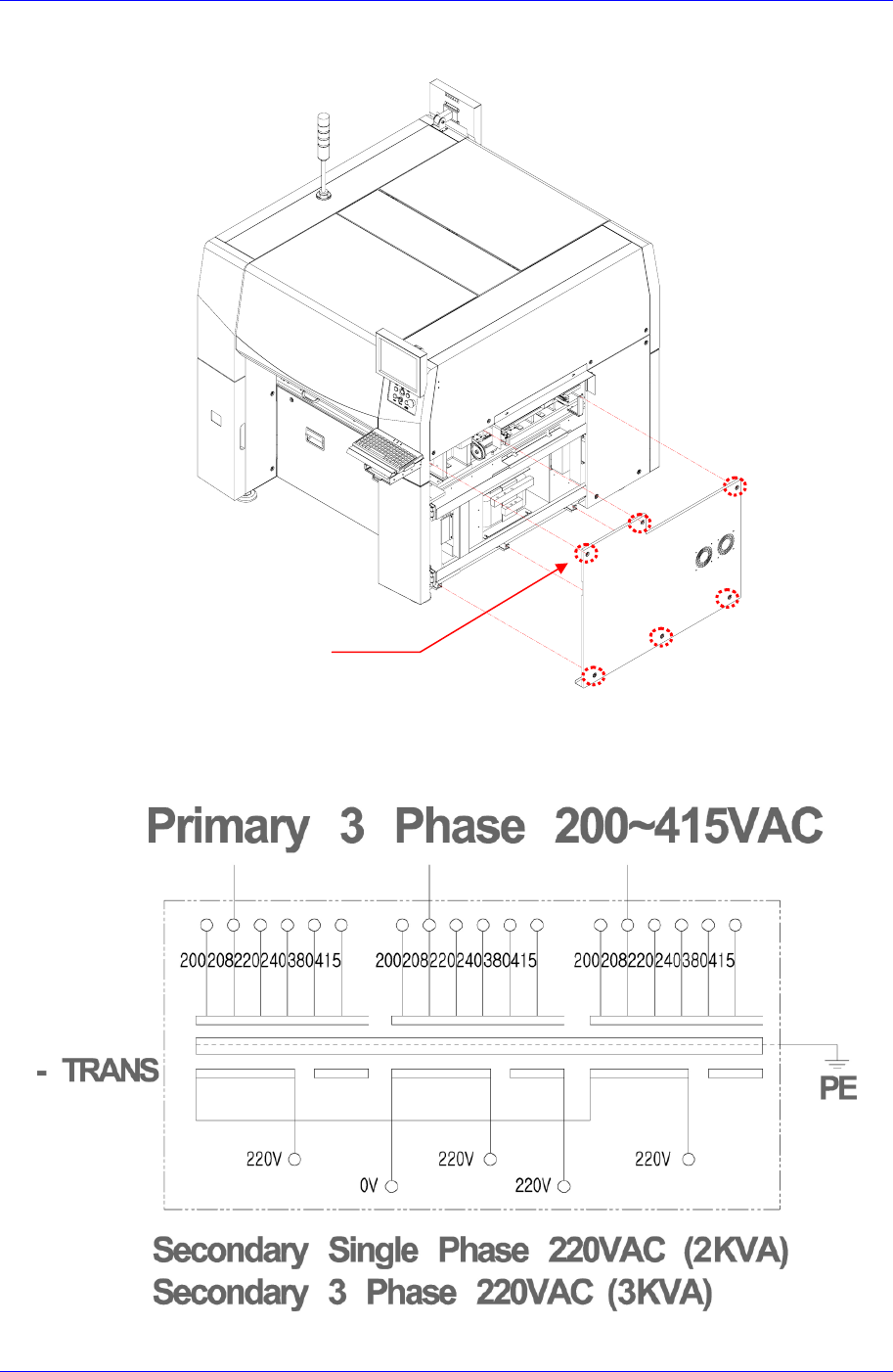 Primary 3 Phase 200~415VAC

200 208 220 240 380 415 200 208 220 240 380 415 200 208 220 240 380 415

- TRANS

PE

220V

0V

220V

220V

220V

Secondary Single Phase 220VAC (2KVA)
Secondary 3 Phase 220VAC (3KVA)