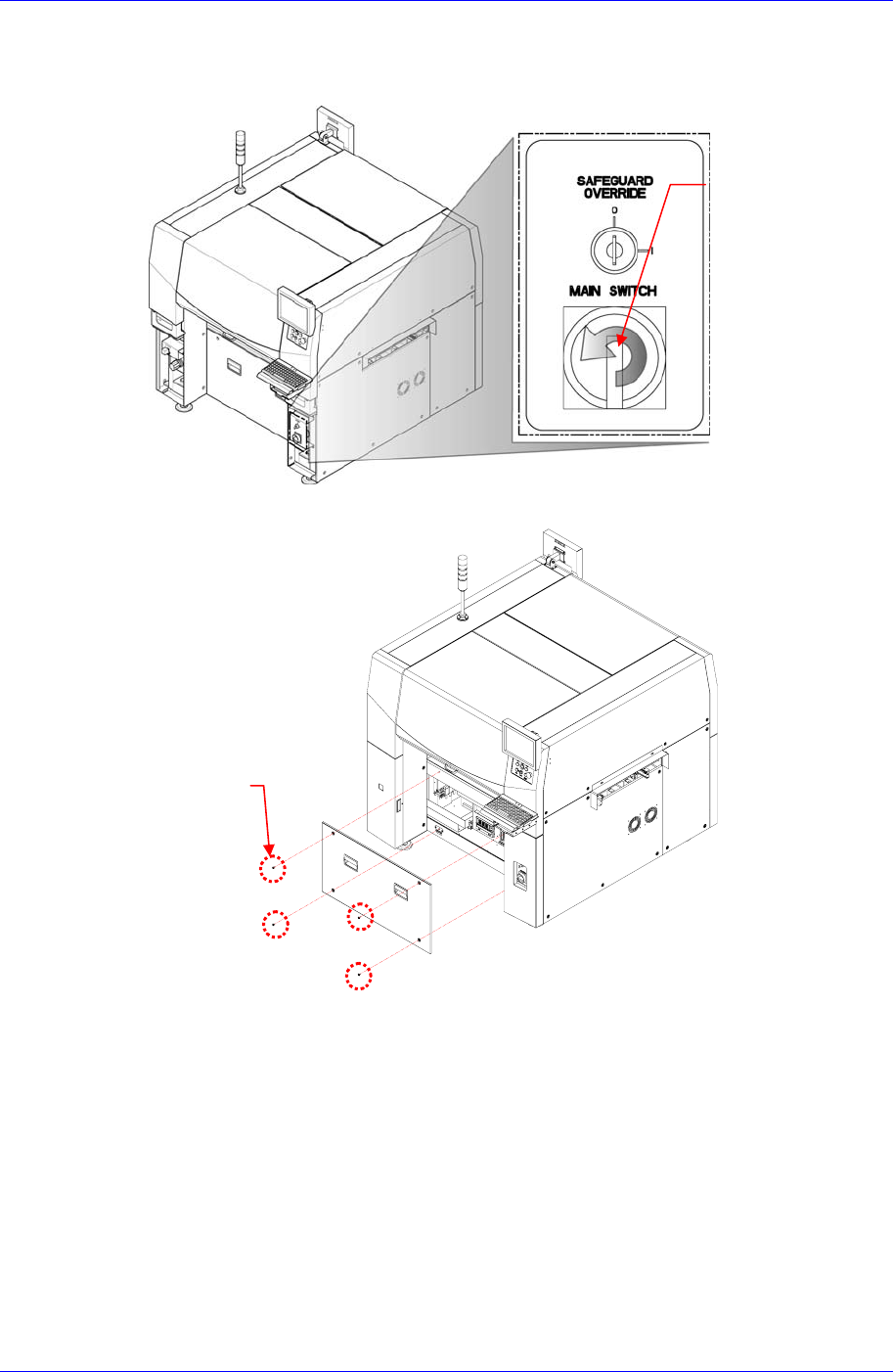 SAFEGUARD OVERRIDE

0

I

MAIN SWITCH