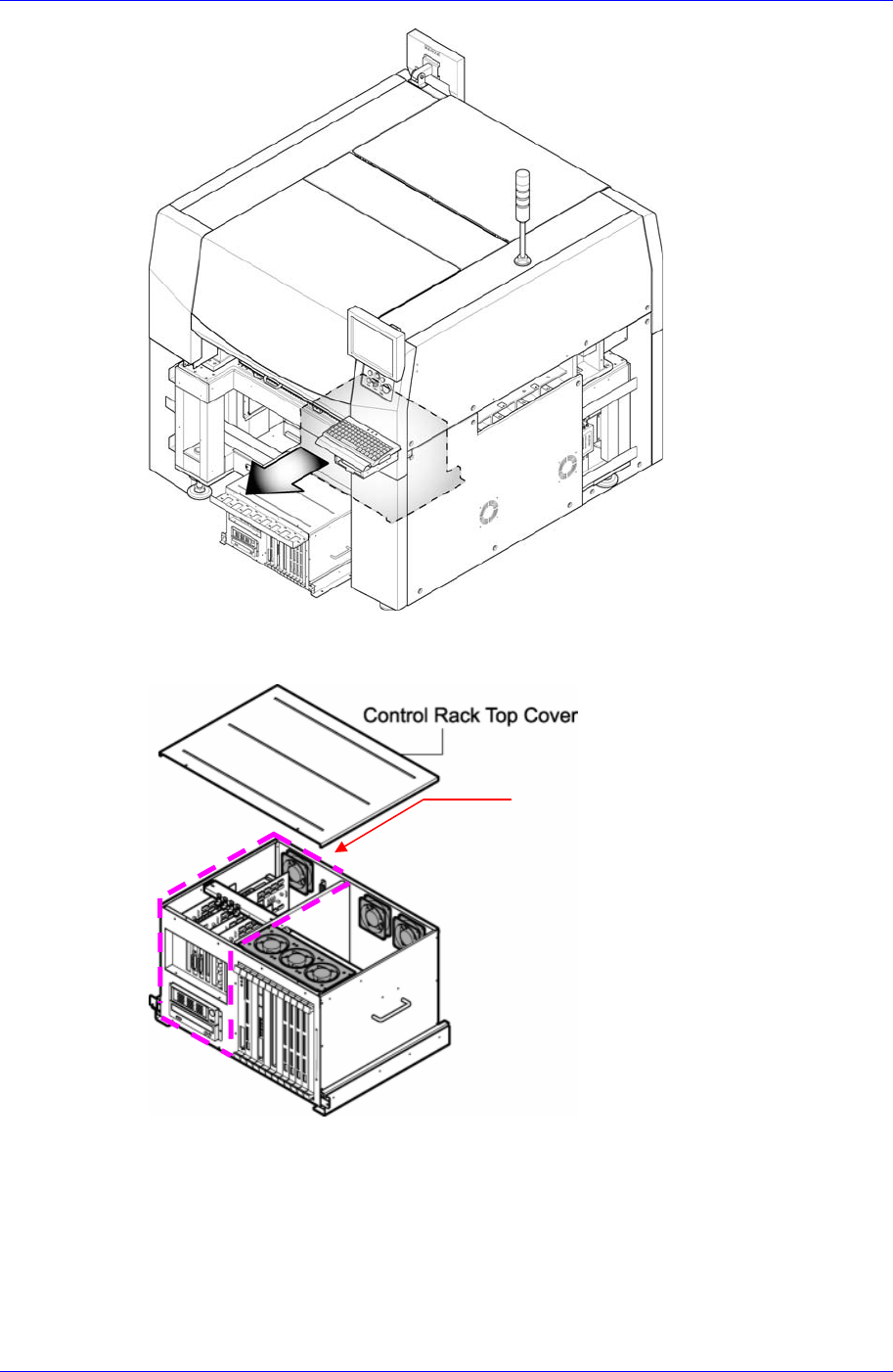 Control Rack Top Cover