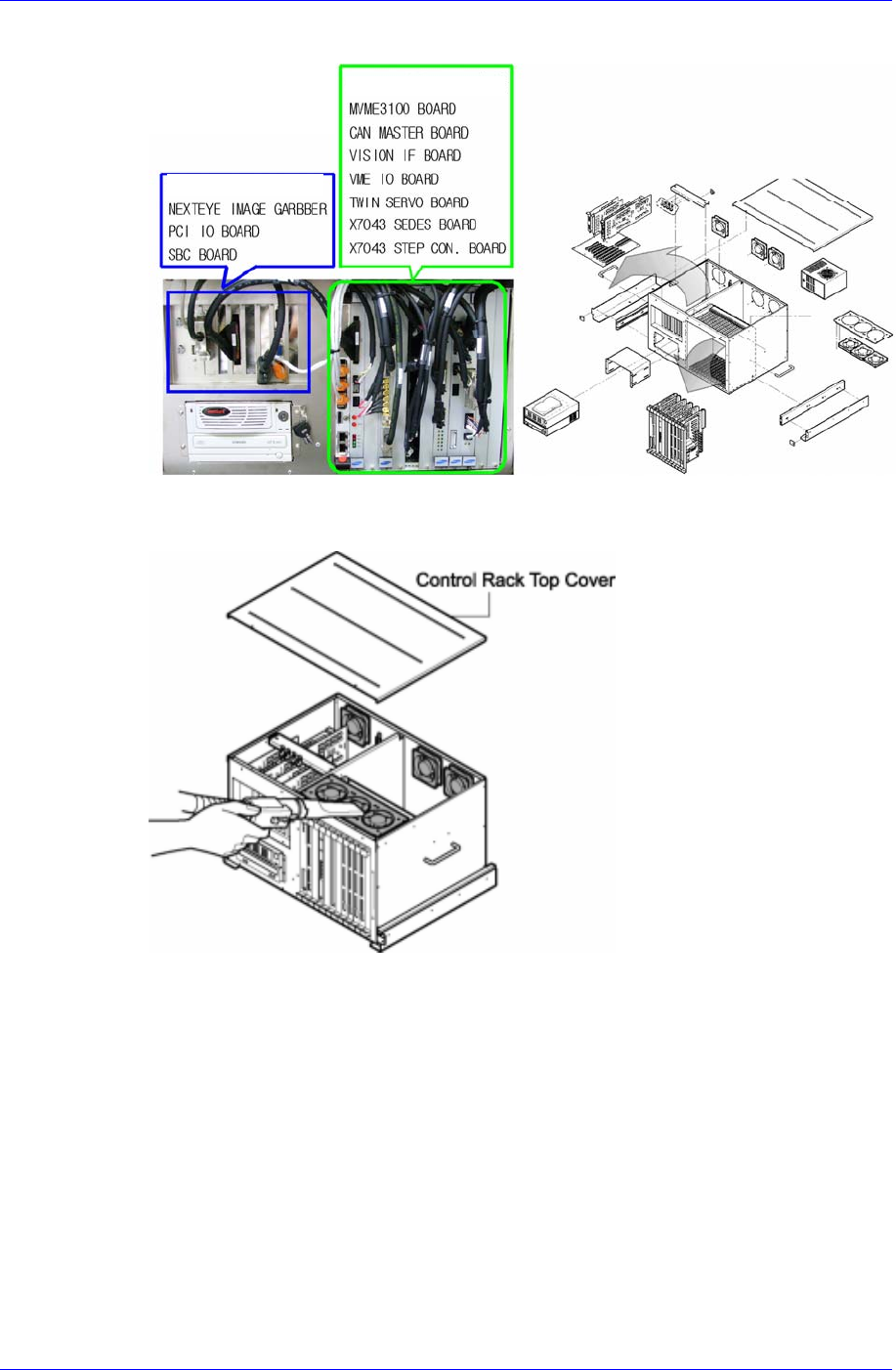 NEXTEYE IMAGE GARBBER
PCI IO BOARD
SBC BOARD

MVME3100 BOARD
CAN MASTER BOARD
VISION IF BOARD
VME IO BOARD
TWIN SERVO BOARD
X7043 SEDES BOARD
X7043 STEP CON. BOARD

Control Rack Top Cover