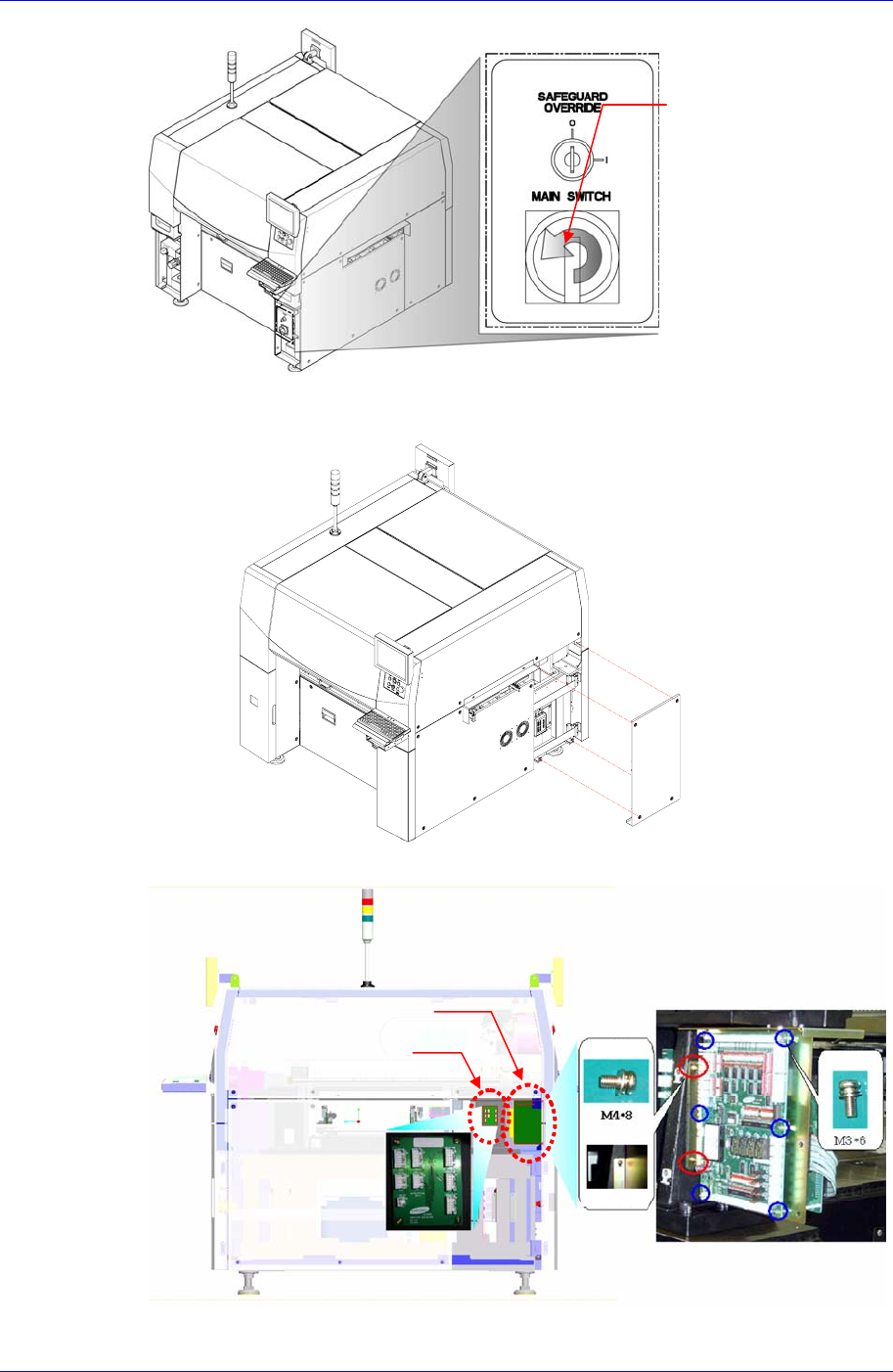 SAFEGUARD OVERRIDE

O

I

MAIN SWITCH

M4*8

M3*6