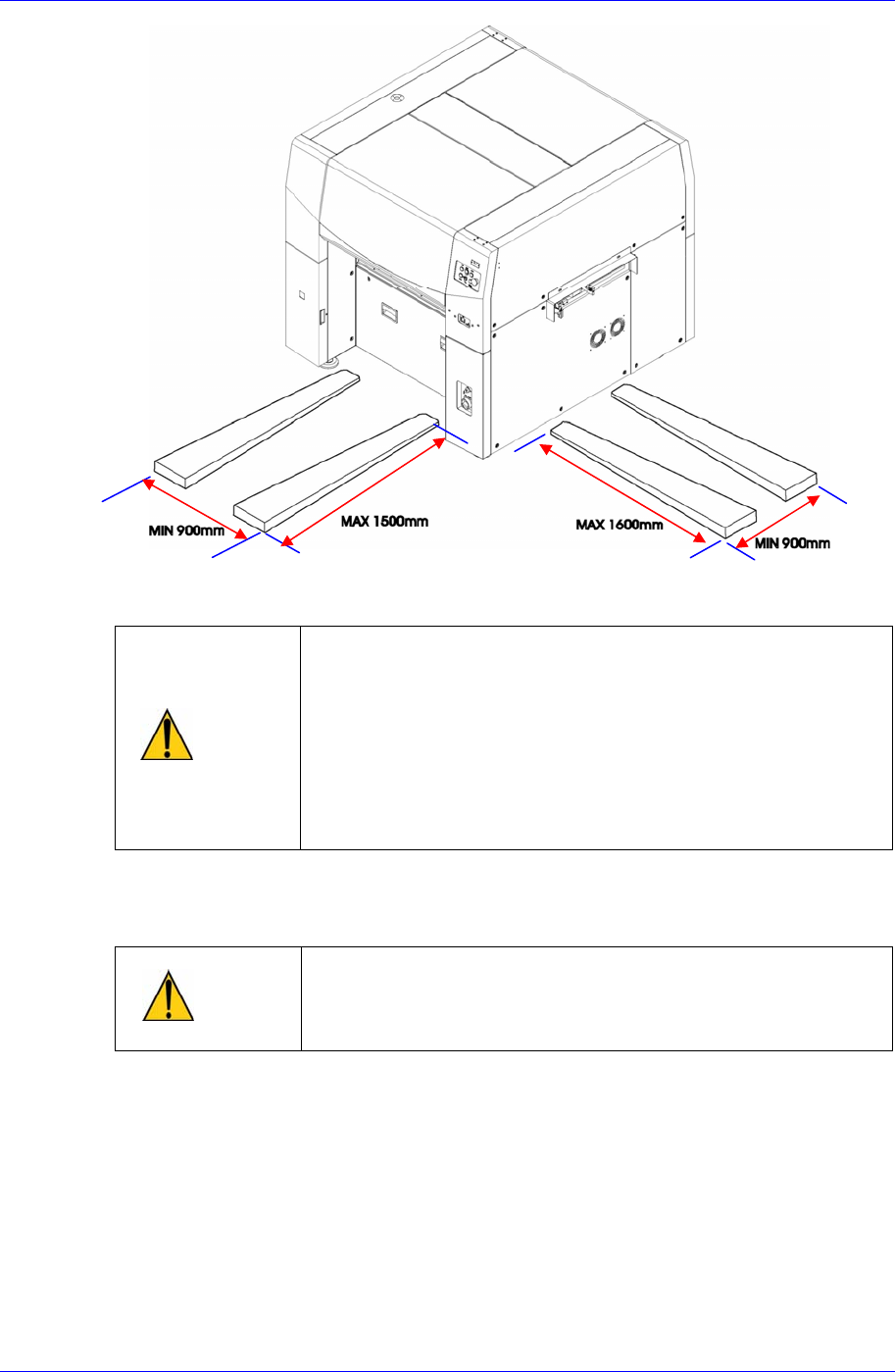 MIN 900mm

MAX 1500mm

MAX 1600mm

MIN 900mm