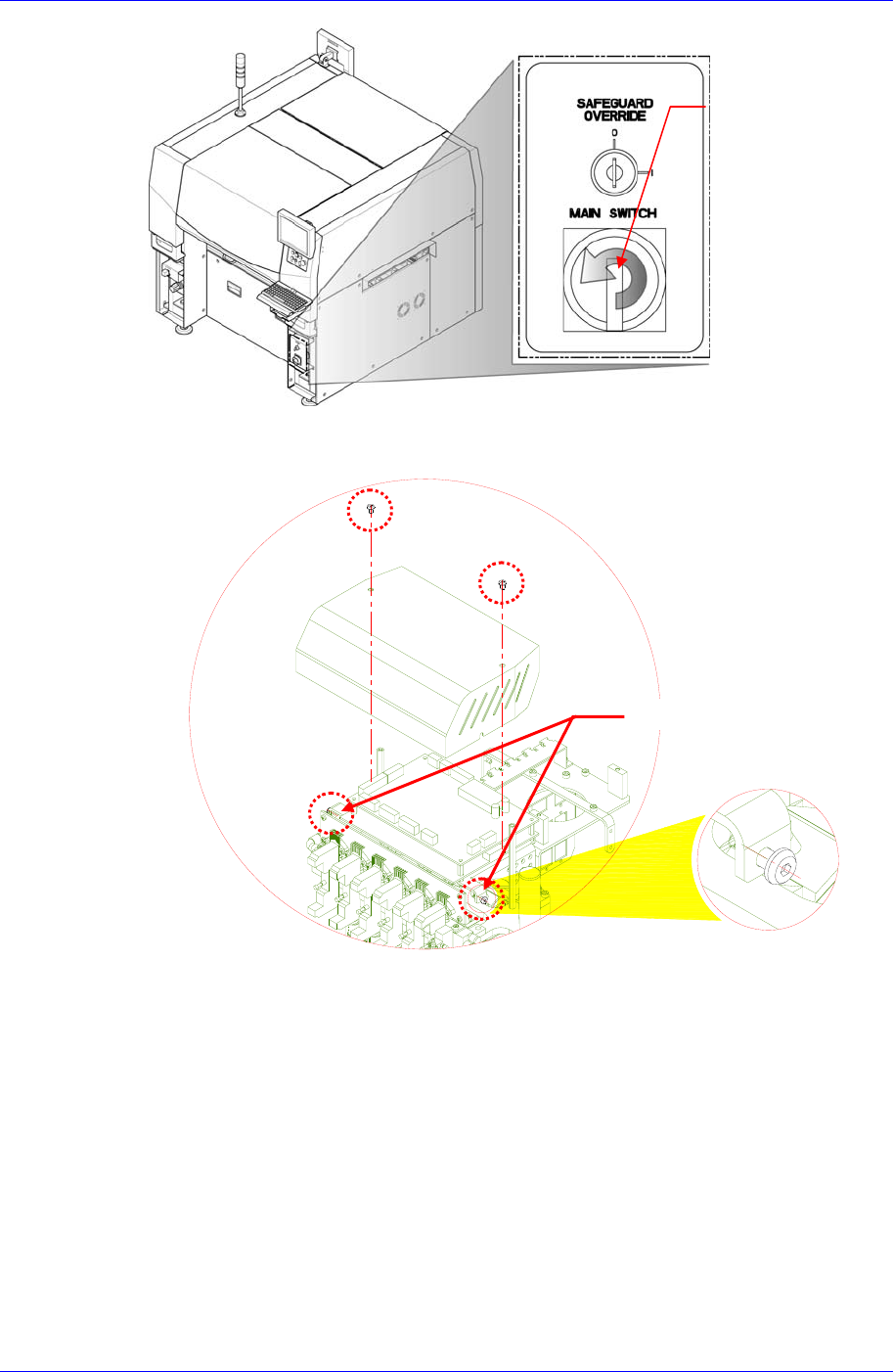 SAFEGUARD OVERRIDE

0

I

MAIN SWITCH