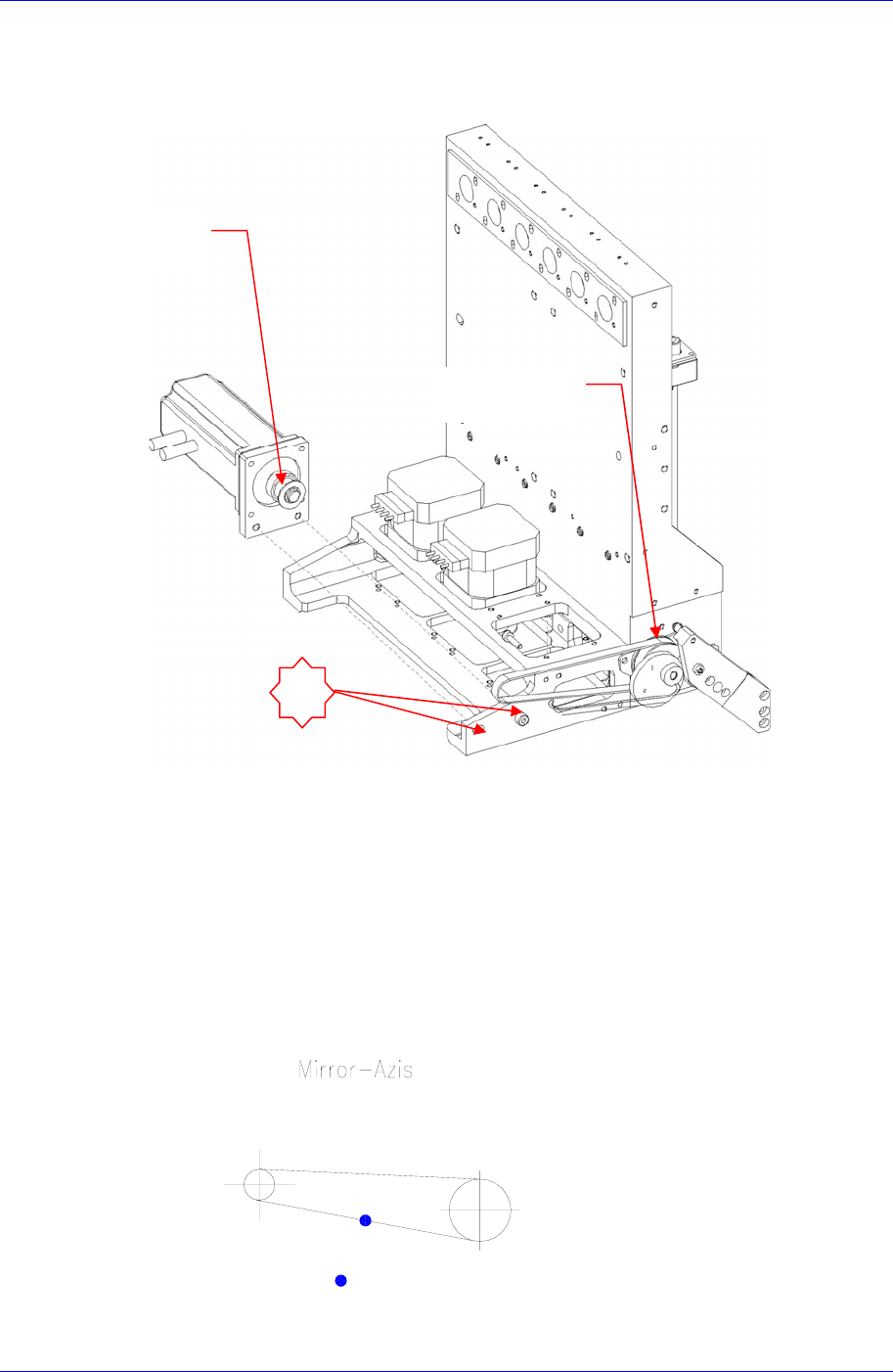 Mirror-Azis