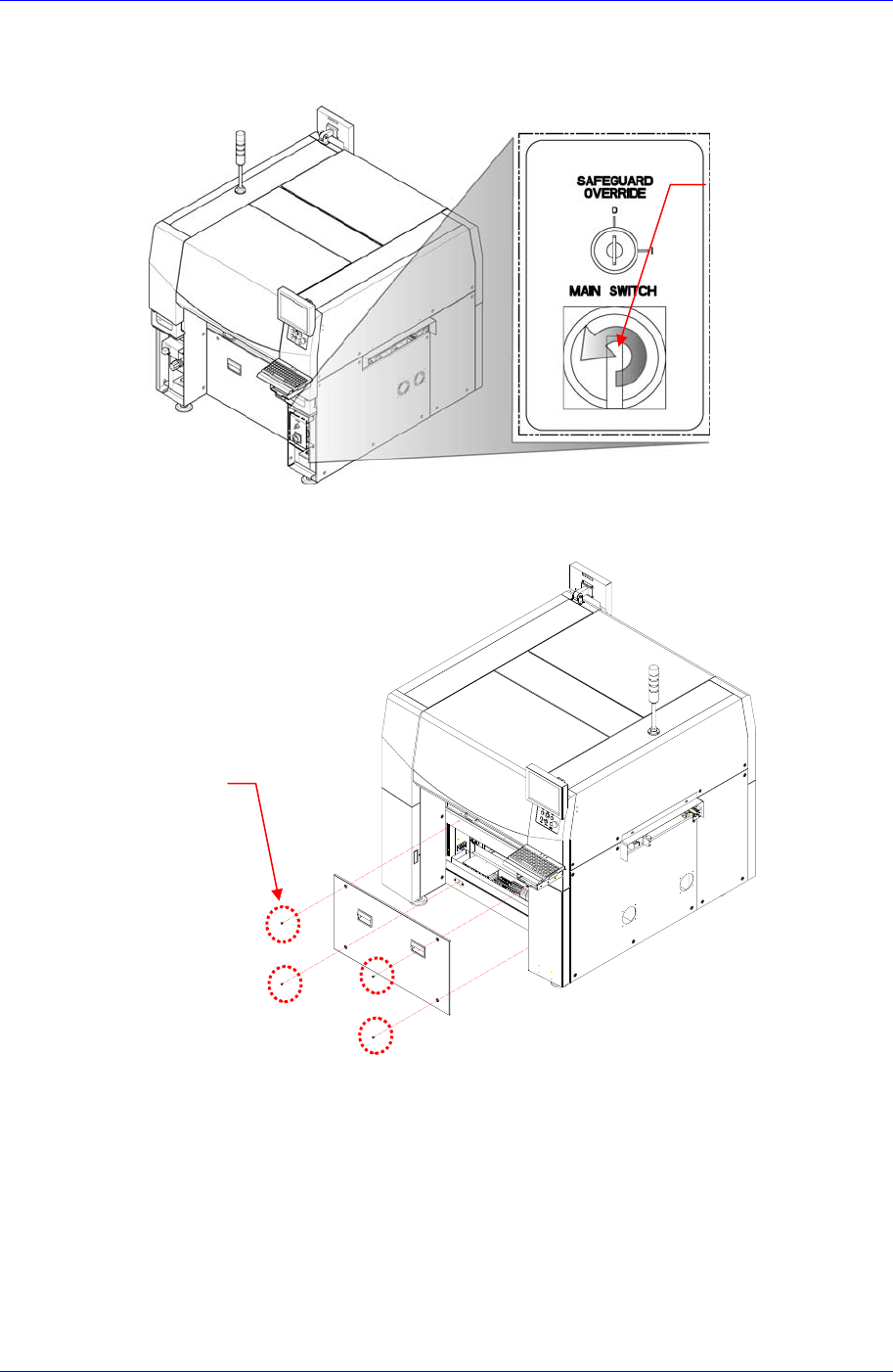 SAFEGUARD OVERRIDE

0

I

MAIN SWITCH