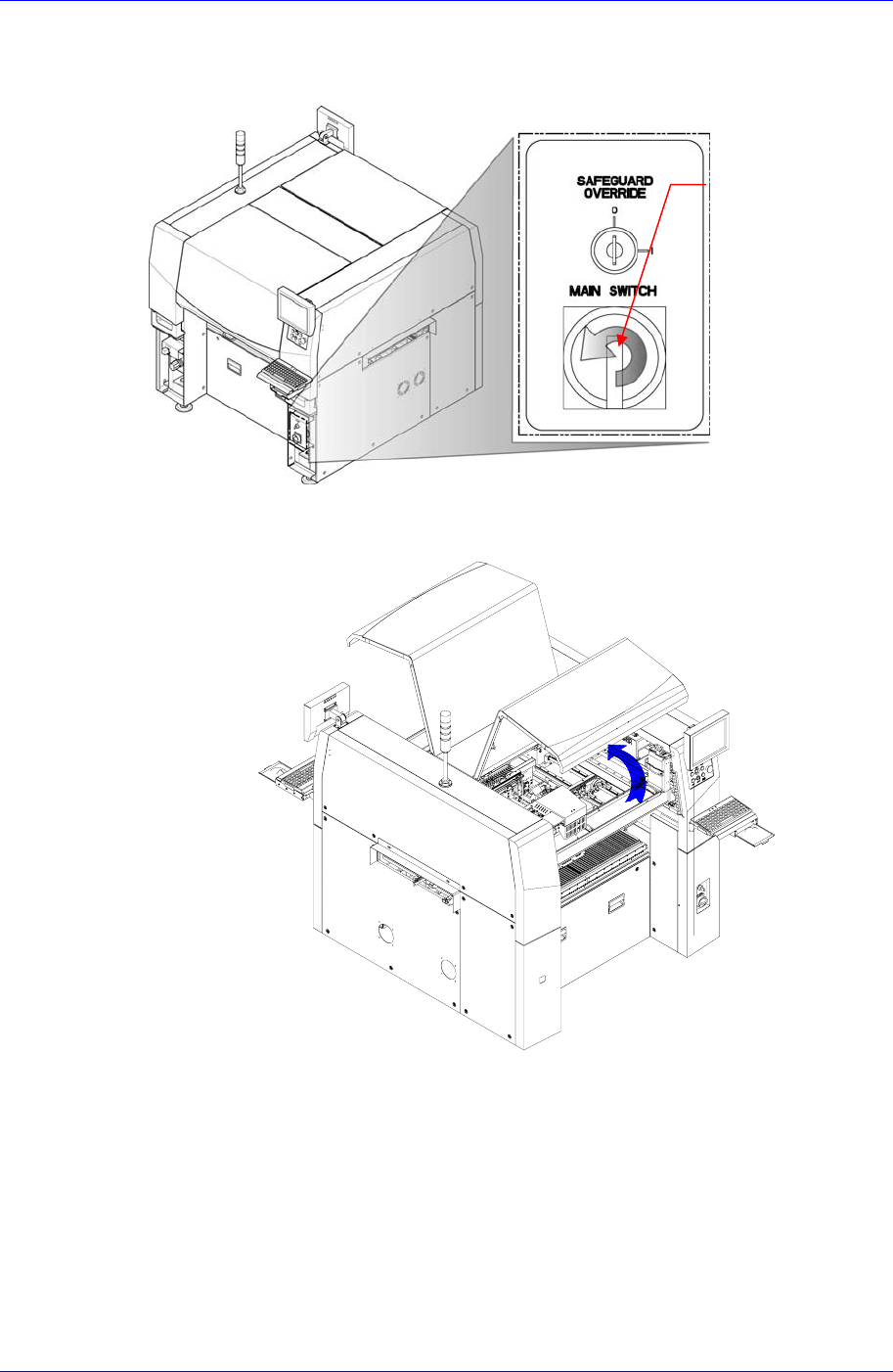 SAFEGUARD OVERRIDE

0

I

MAIN SWITCH