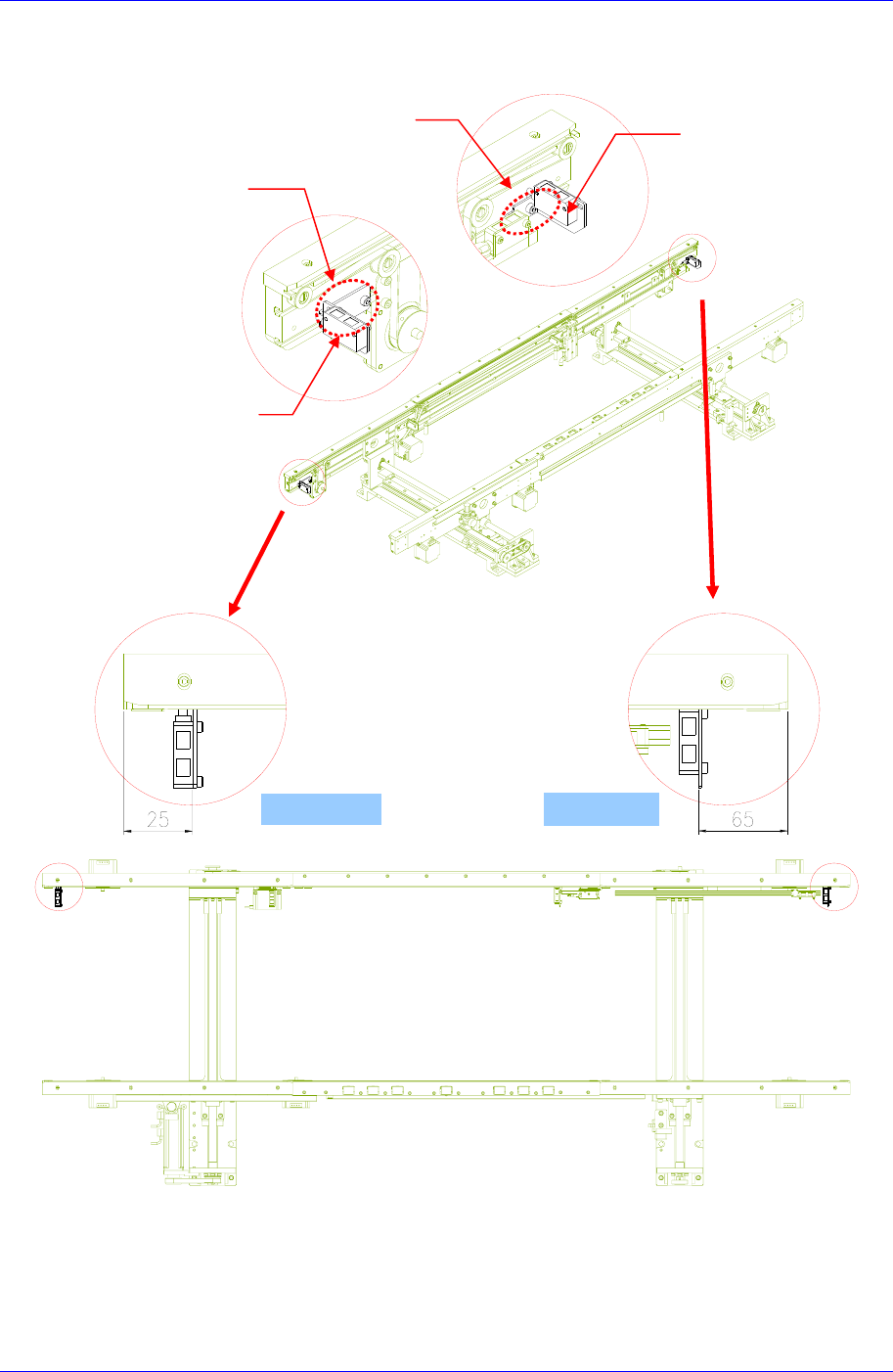 25

65