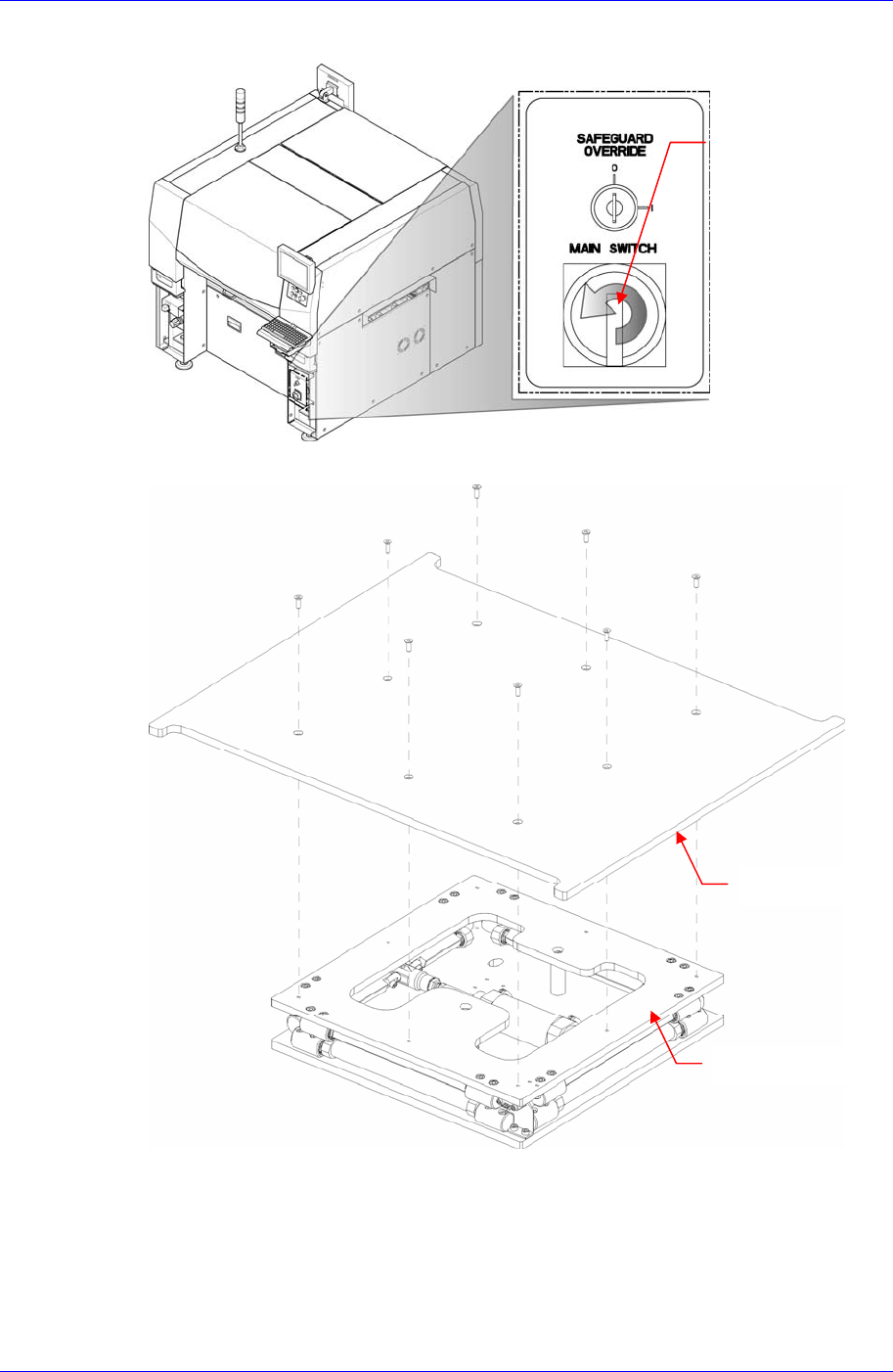 SAFEGUARD OVERRIDE

0

I

MAIN SWITCH