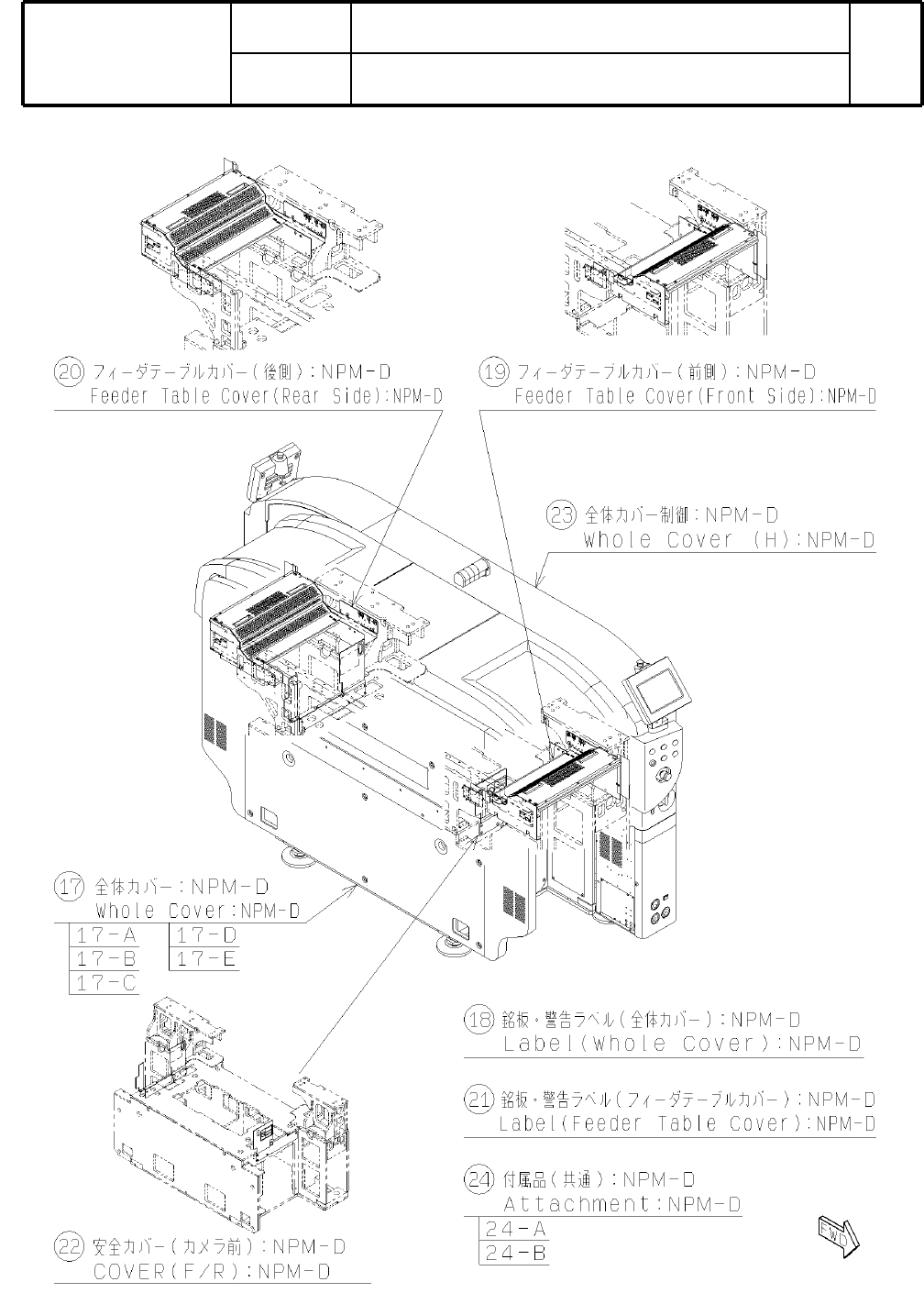 ⑳ フィーダテーブルカバー(後側):NPM-D
Feeder Table Cover(Rear Side):NPM-D

⑲ フィーダテーブルカバー(前側):NPM-D
Feeder Table Cover(Front Side):NPM-D

㉓ 全体カバー制御:NPM-D
Whole Cover (H):NPM-D

⑰ 全体カバー:NPM-D
Whole Cover:NPM-D

17-A
17-B
17-C
17-D
17-E

⑱ 銘板・警告ラベル(全体カバー):NPM-D
Label(Whole Cover):NPM-D

㉑ 銘板・警告ラベル(フィーダテーブルカバー):NPM-D
Label(Feeder Table Cover):NPM-D

㉔ 付属品(共通):NPM-D
Attachment:NPM-D

24-A
24-B

FWD

㉒ 安全カバー(カメラ前):NPM-D
COVER(F/R):NPM-D