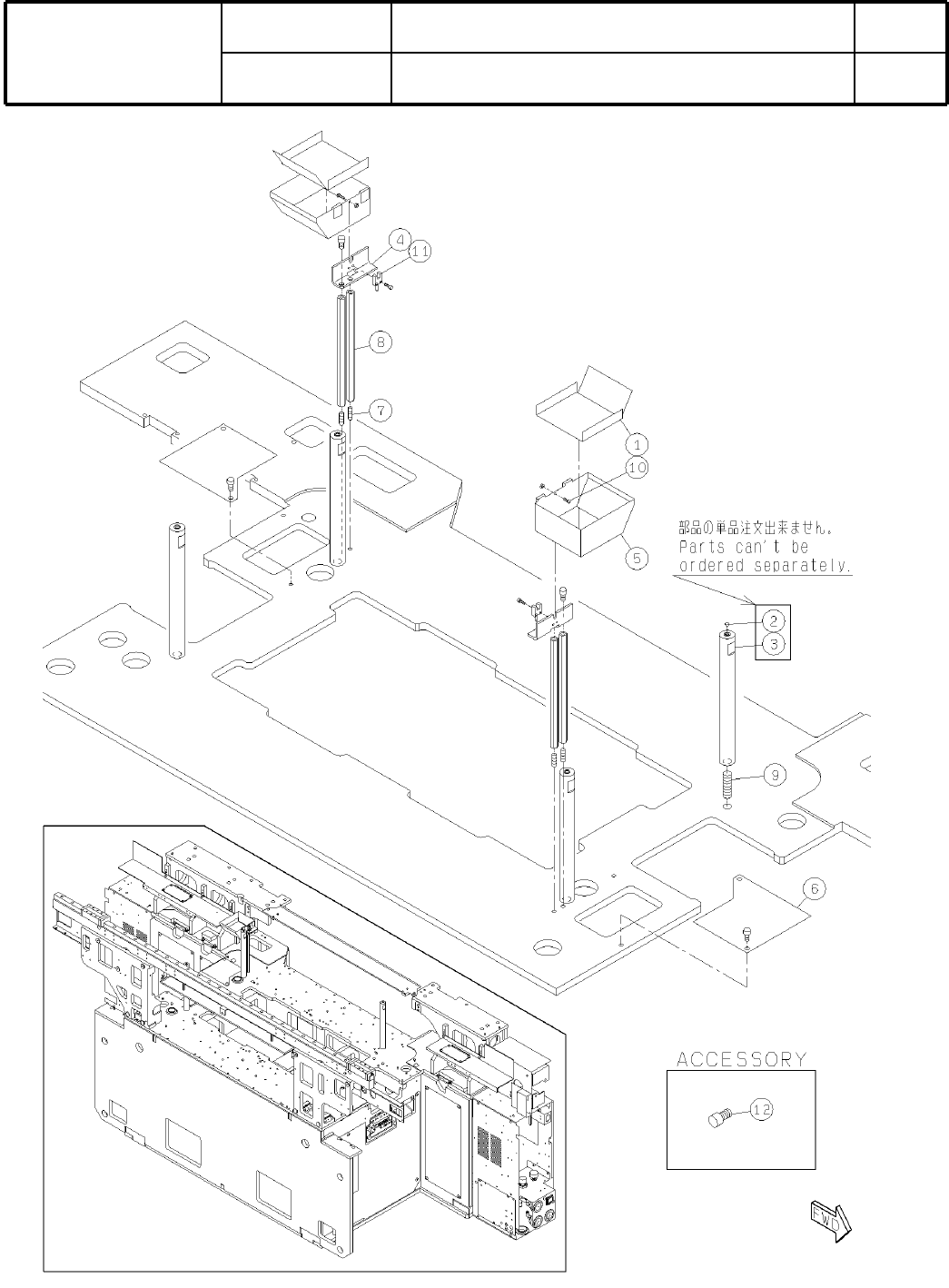 4
11
8
7
1
10
5
部品の単品注文出来ません。
Parts can't be ordered separately.
2
3
9
6
ACCESSORY
12
FWD