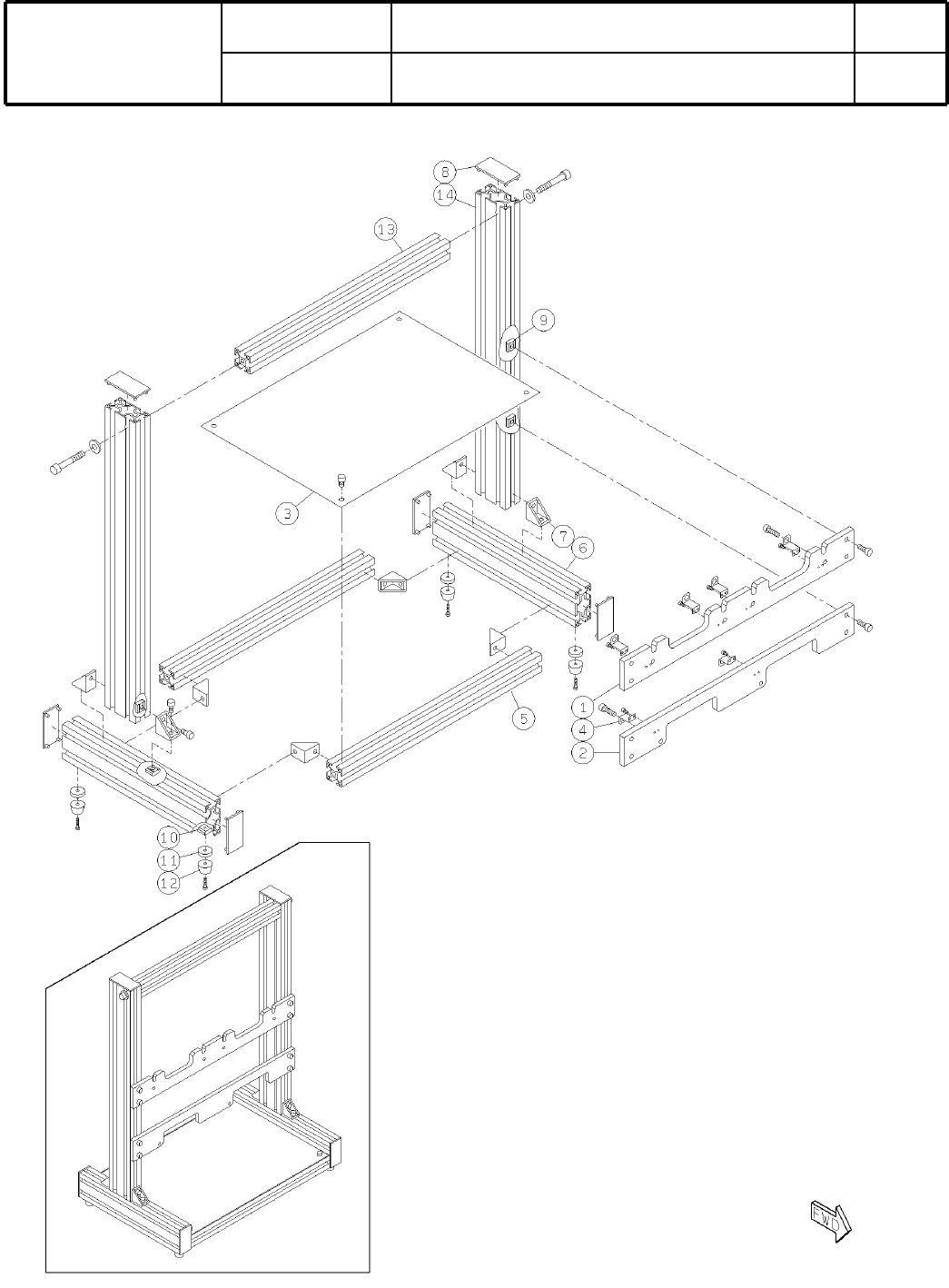 8
14
13
9
3
7
6
5
1
4
2
10
11
12
FWD