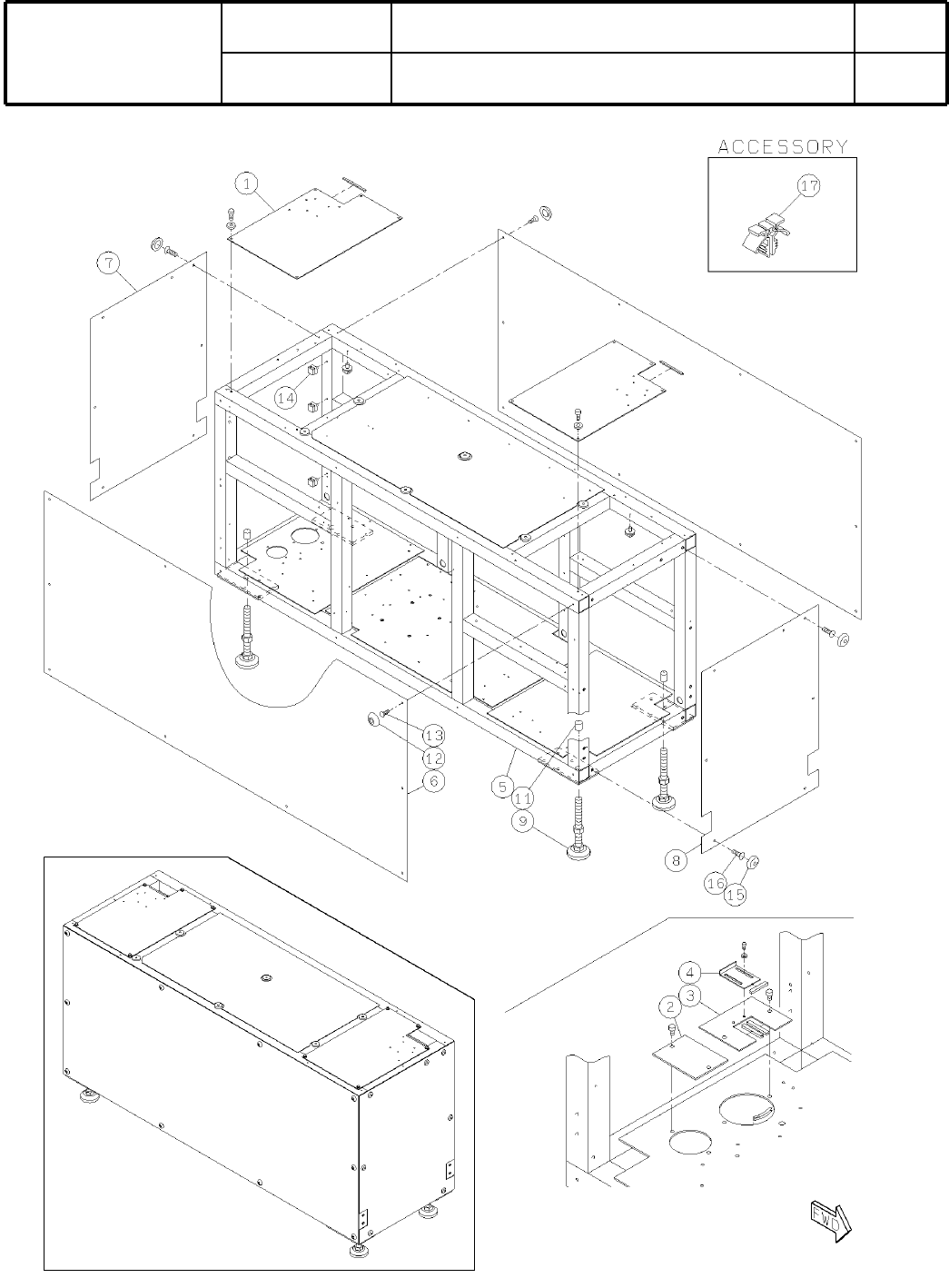 ACCESSORY

17

1

7

14

13

12

6

5

11

9

8

16

15

4

3

2

FWD