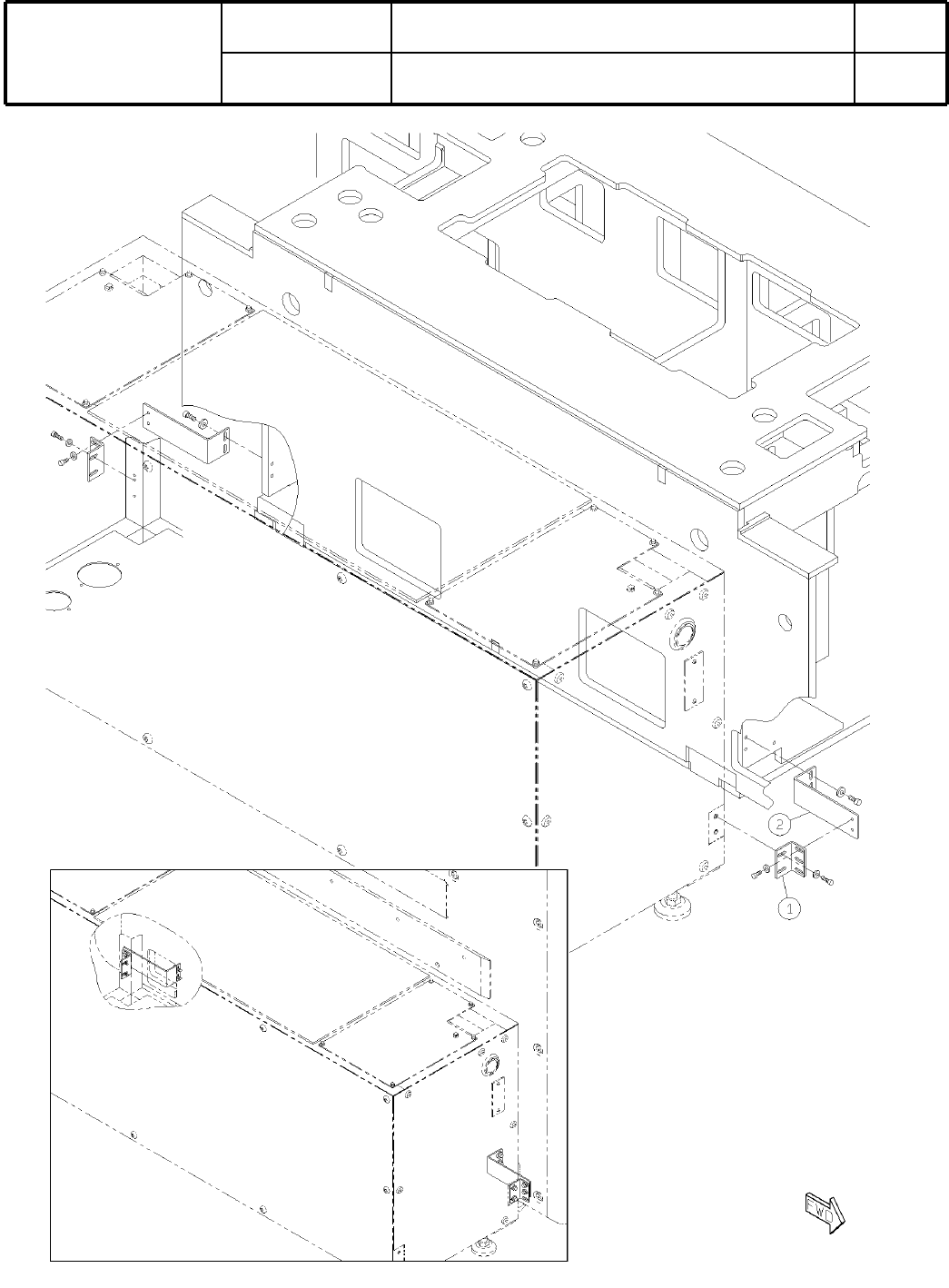 2

1

FWD